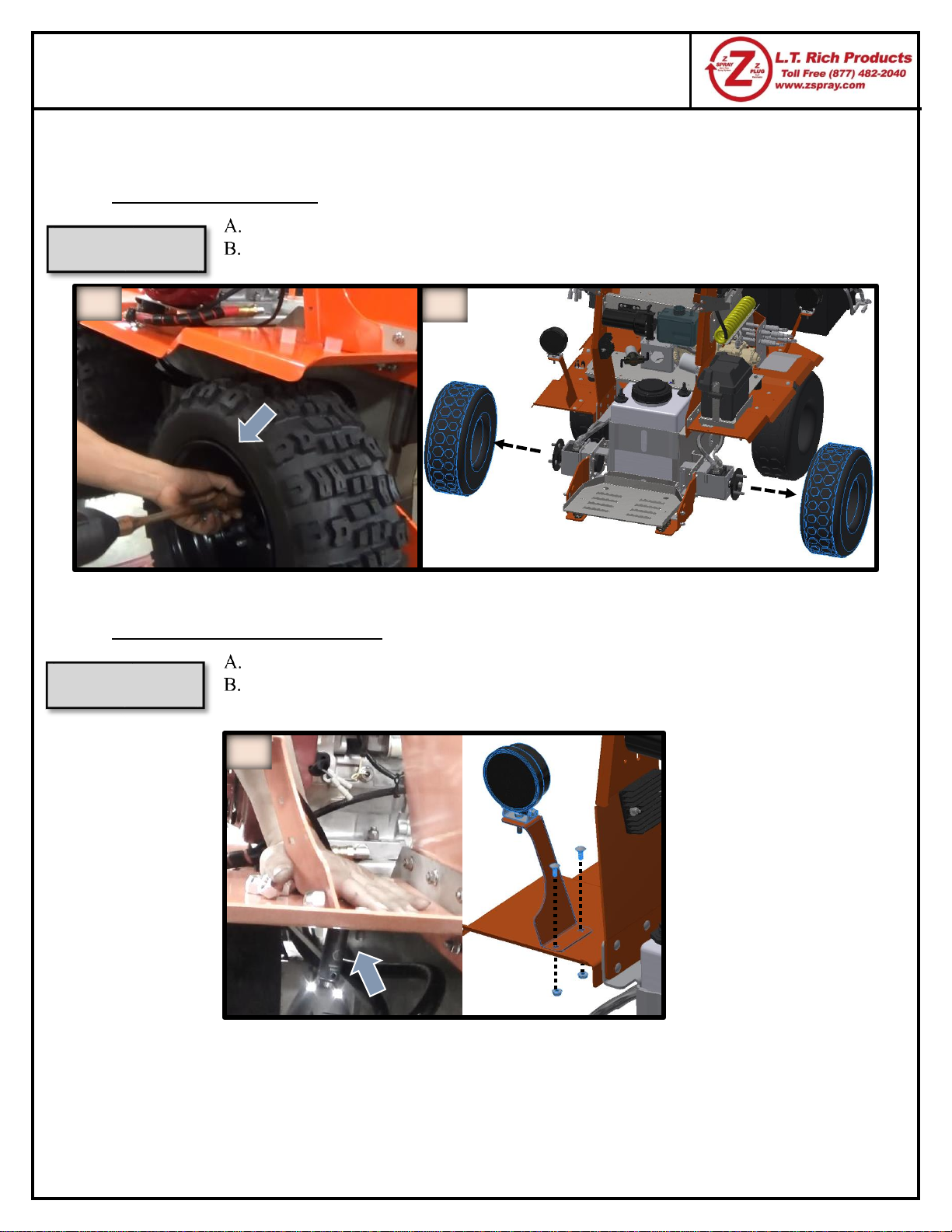 Z SPRAY Z PLUG L.T. Rich Products Toll Free (877) 482-2040 www.zspray.com

A.
B.

A.
B.