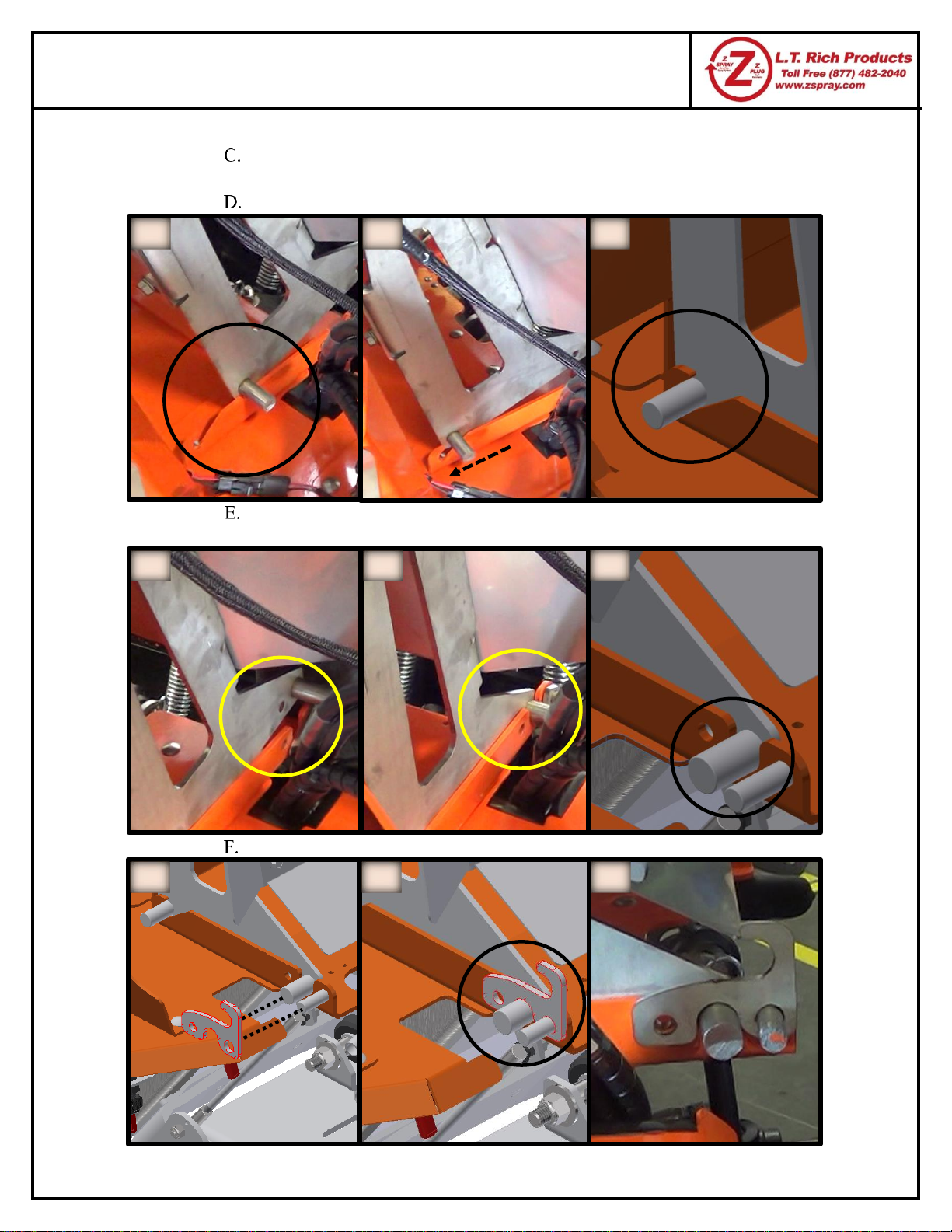 Z SPRAY Z PLUG L.T. Rich Products Toll Free (877) 482-2040 www.zspray.com

C.

D.

E.

F.