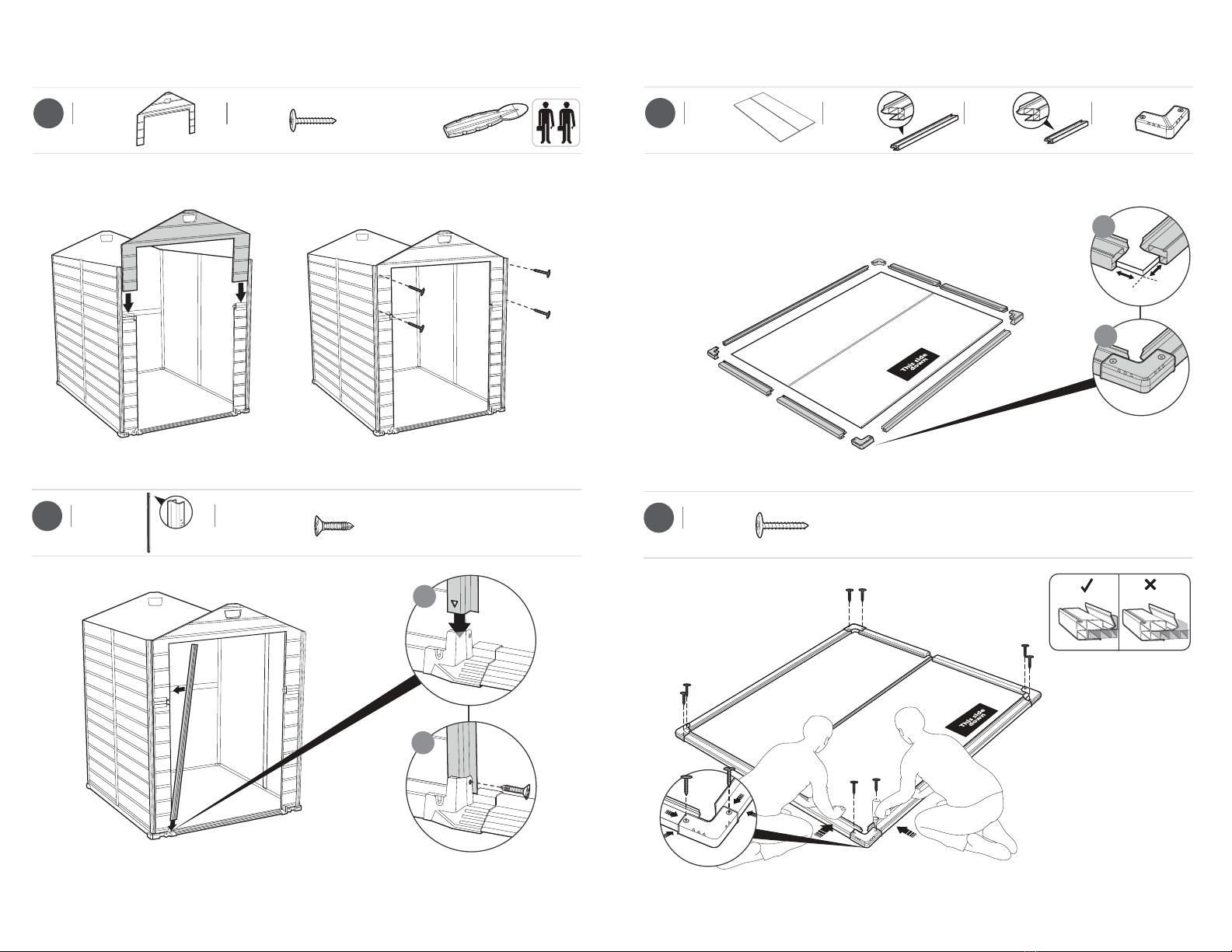 This side down

This side down