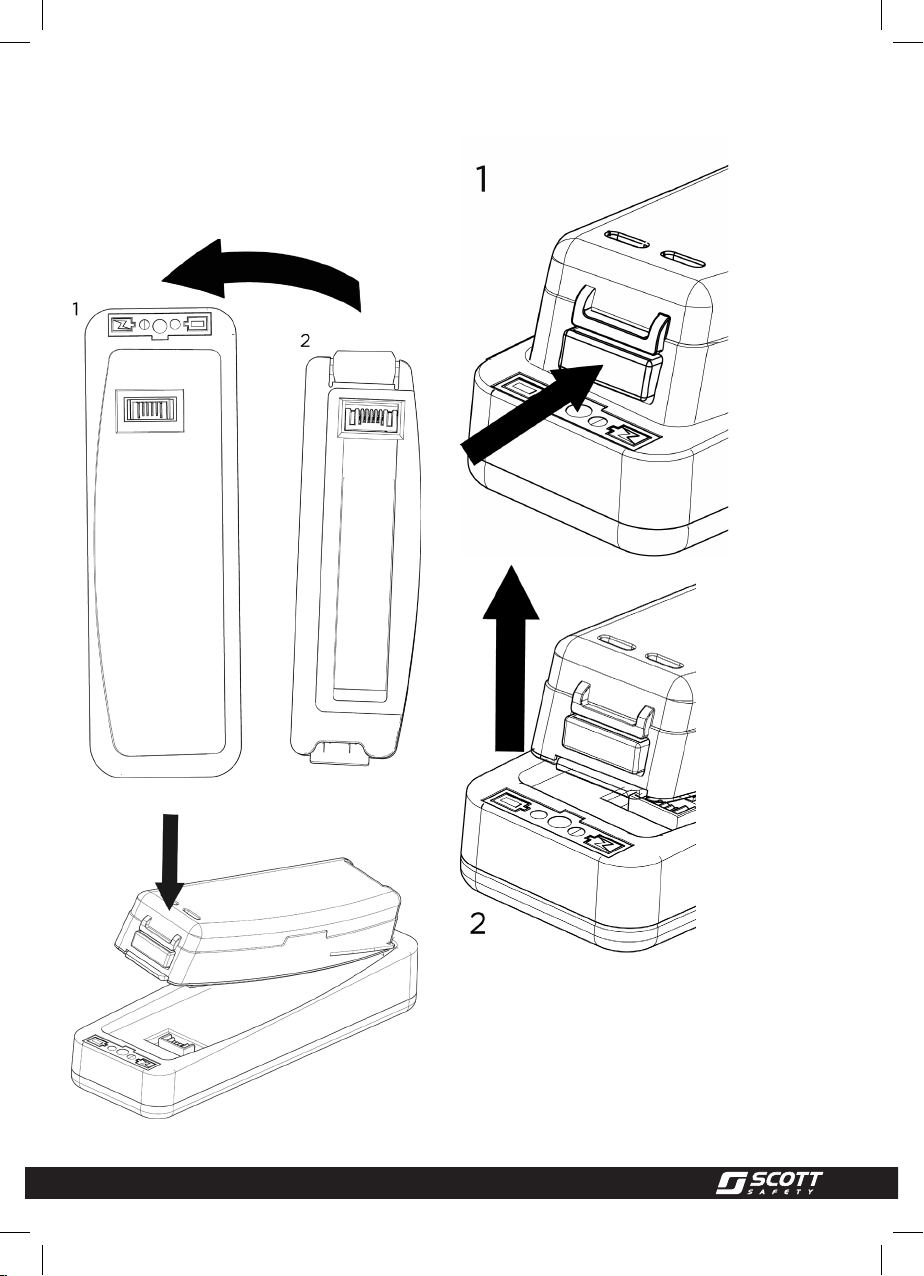 1

2

1

2

SCOTT
SAFETY