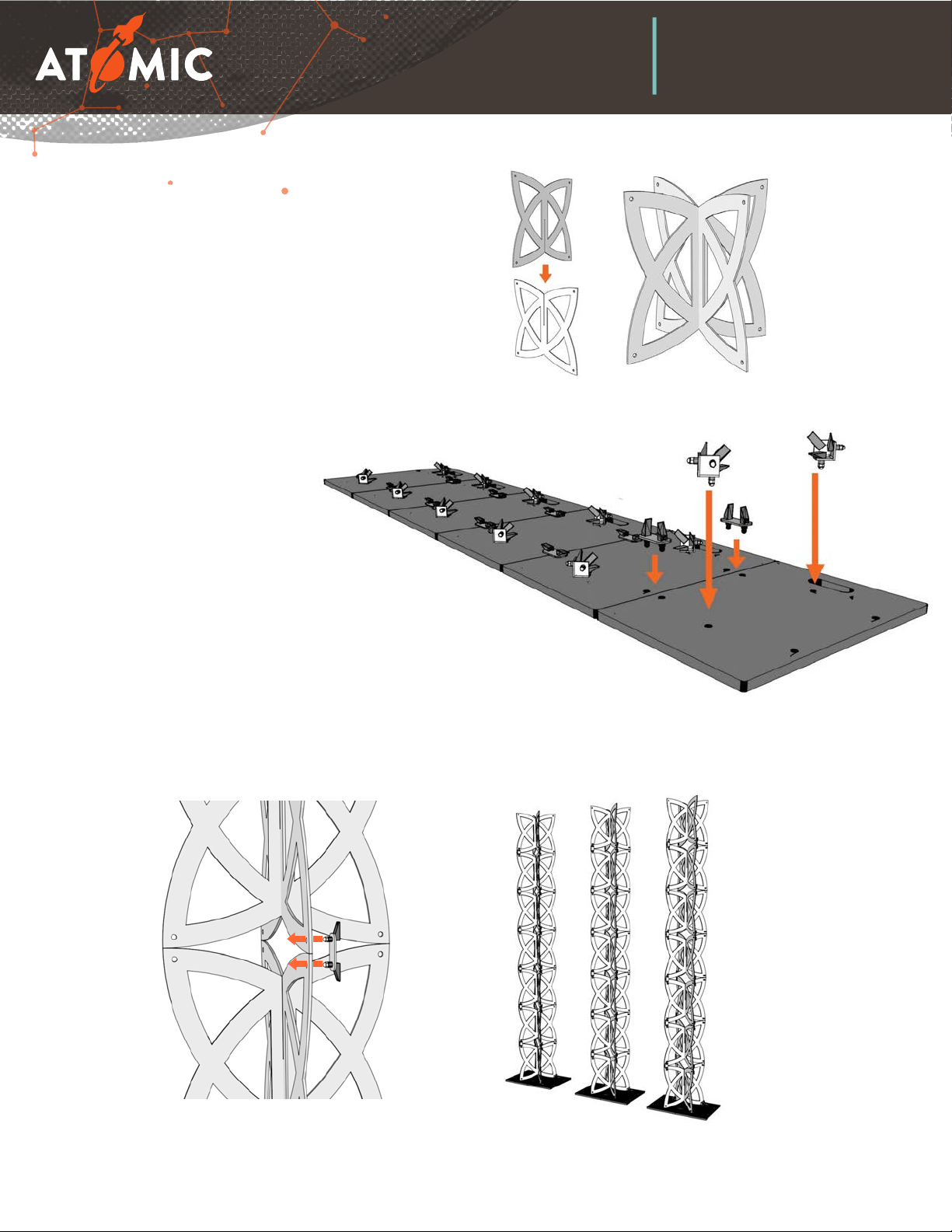 ATOMIC