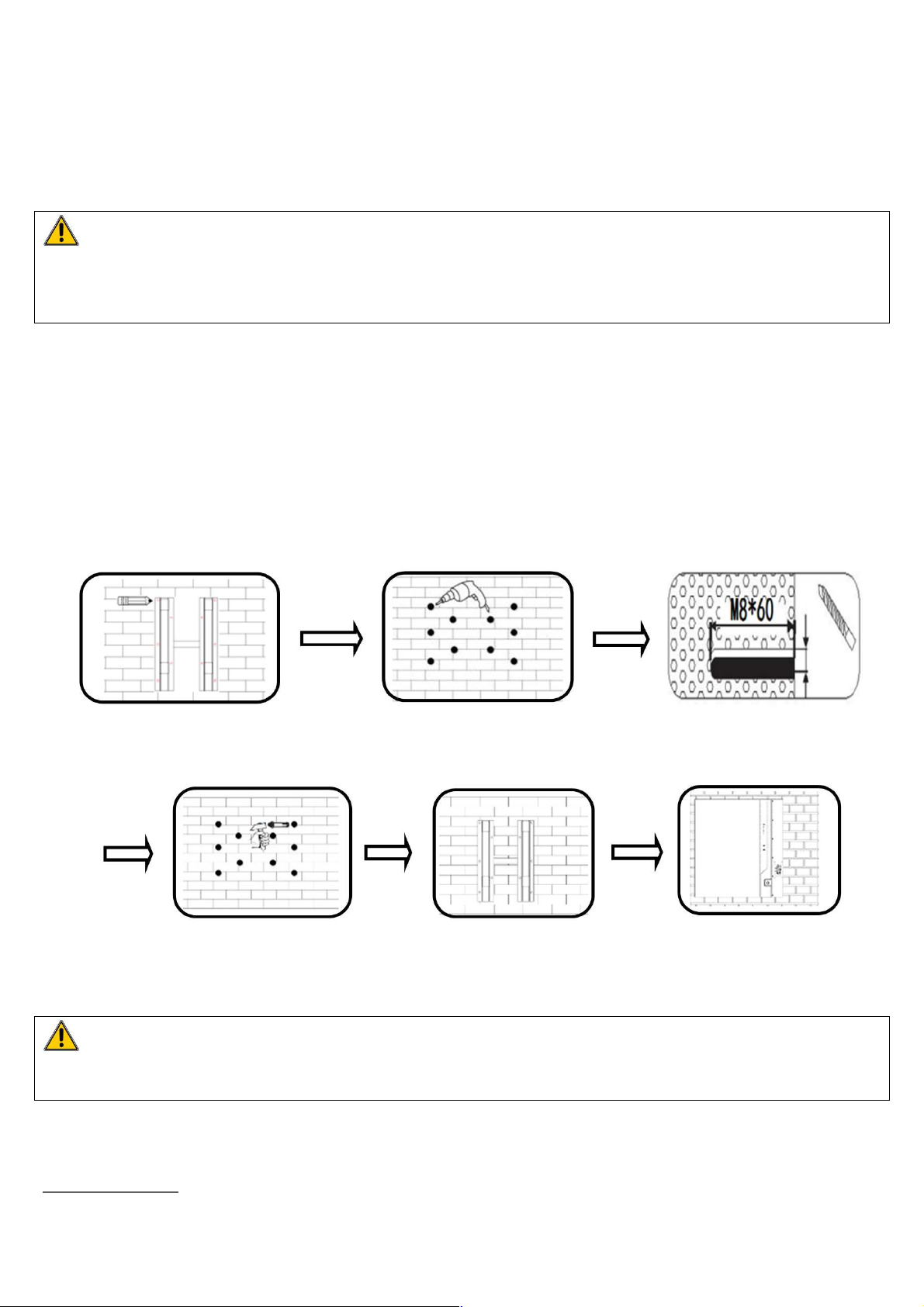 M8*60