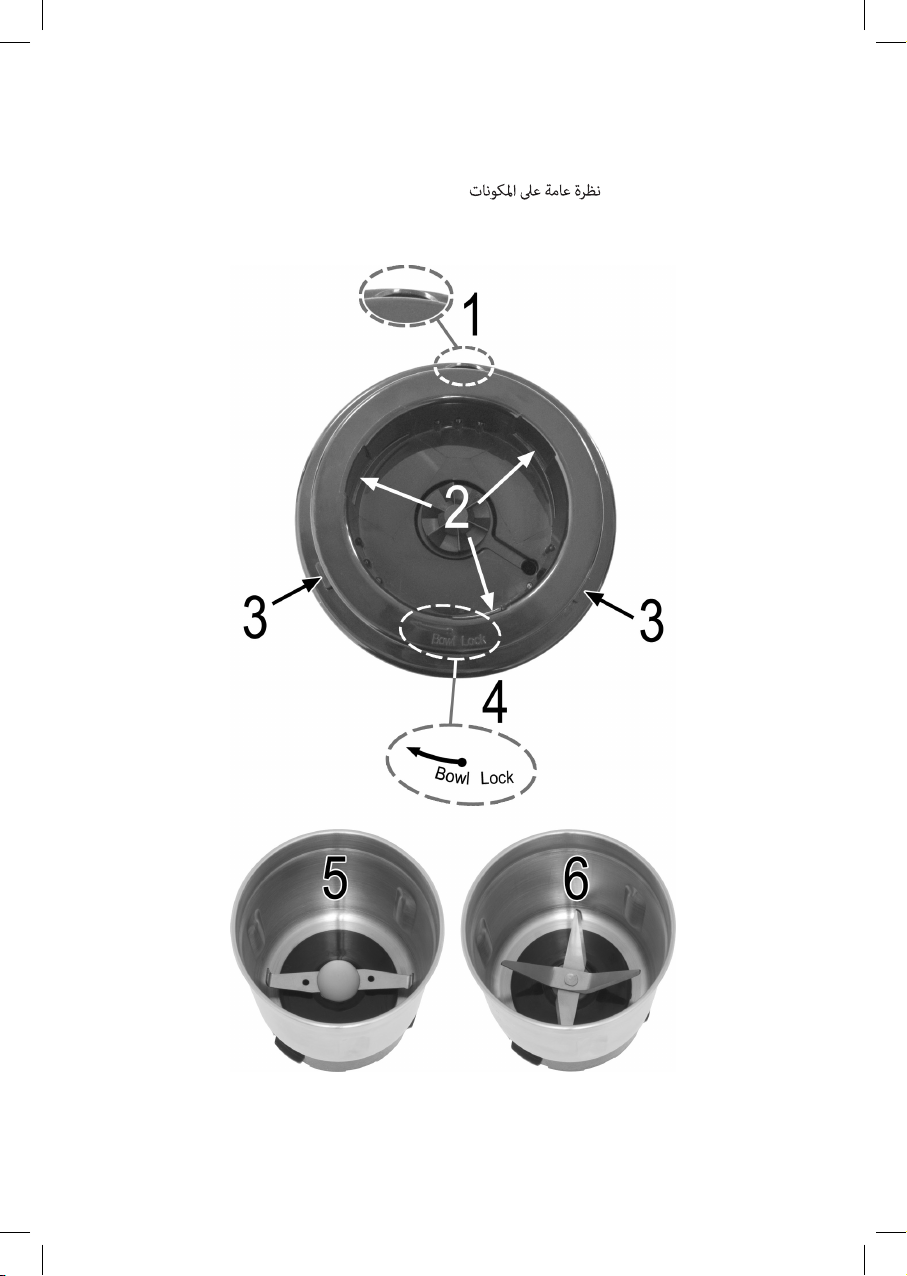 نظرة عامة على المكونات

1

2

3

3

Bowl Lock

4

Bowl Lock

5

6