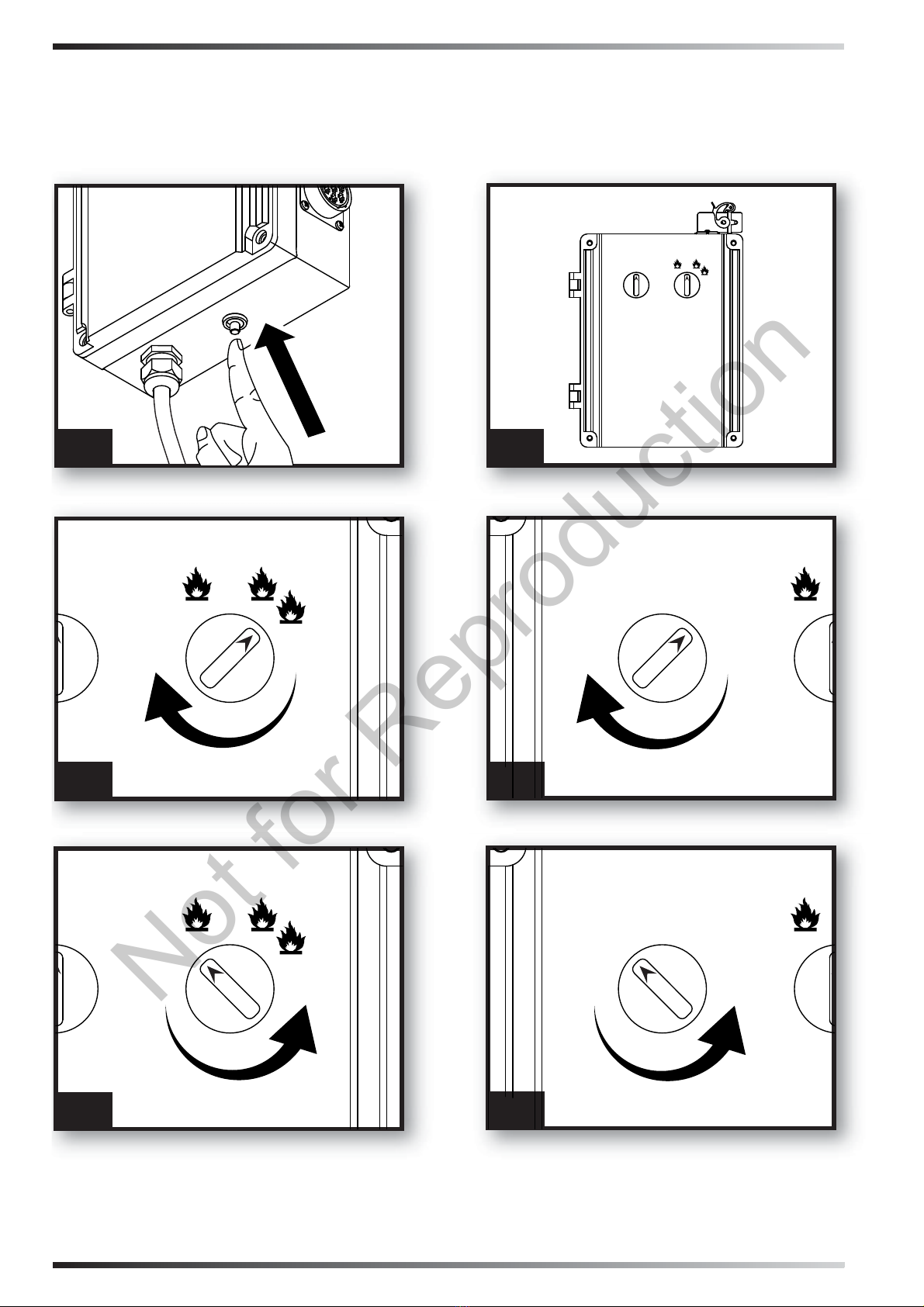 Not for Reproduction