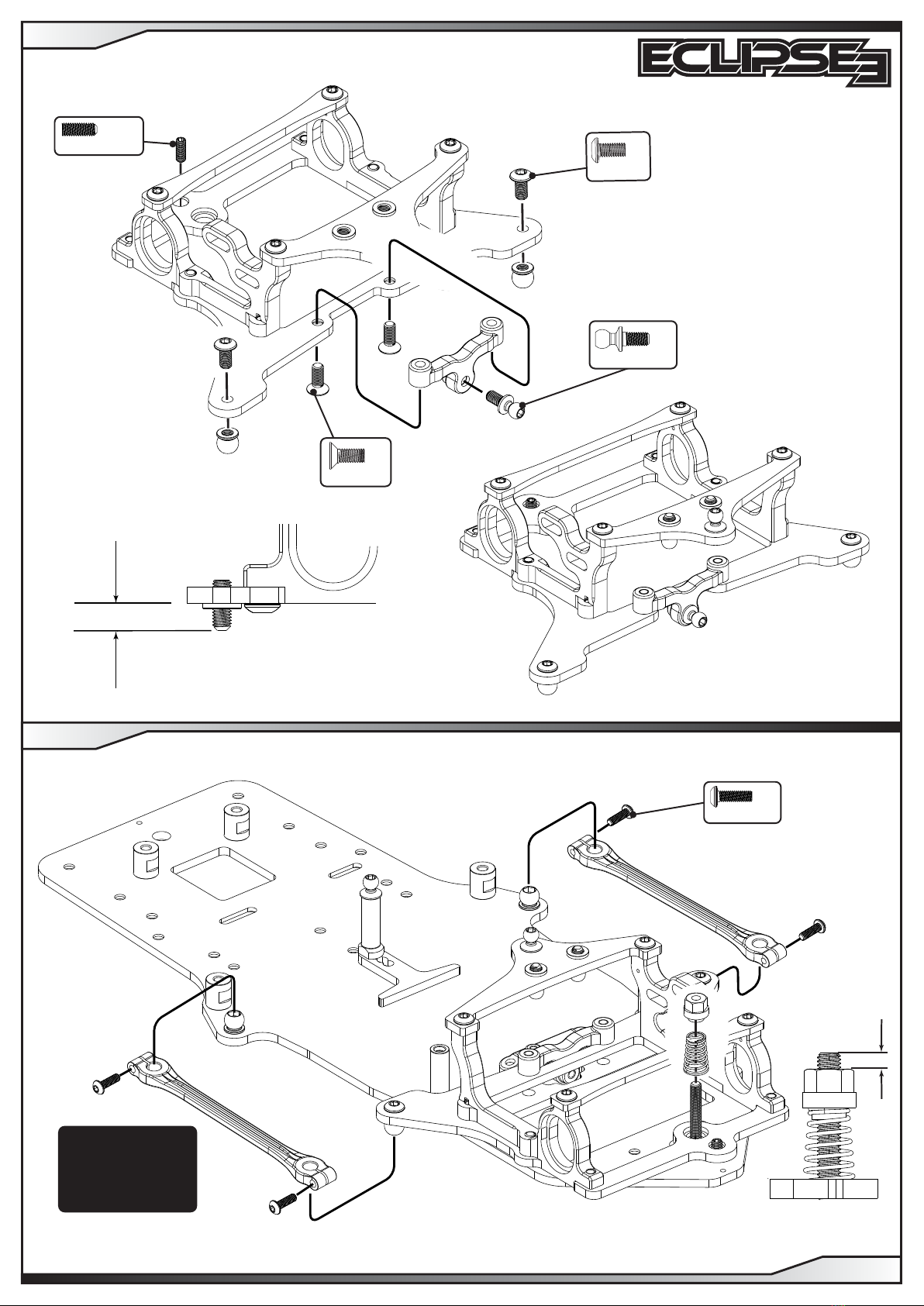 ECLIPSE3