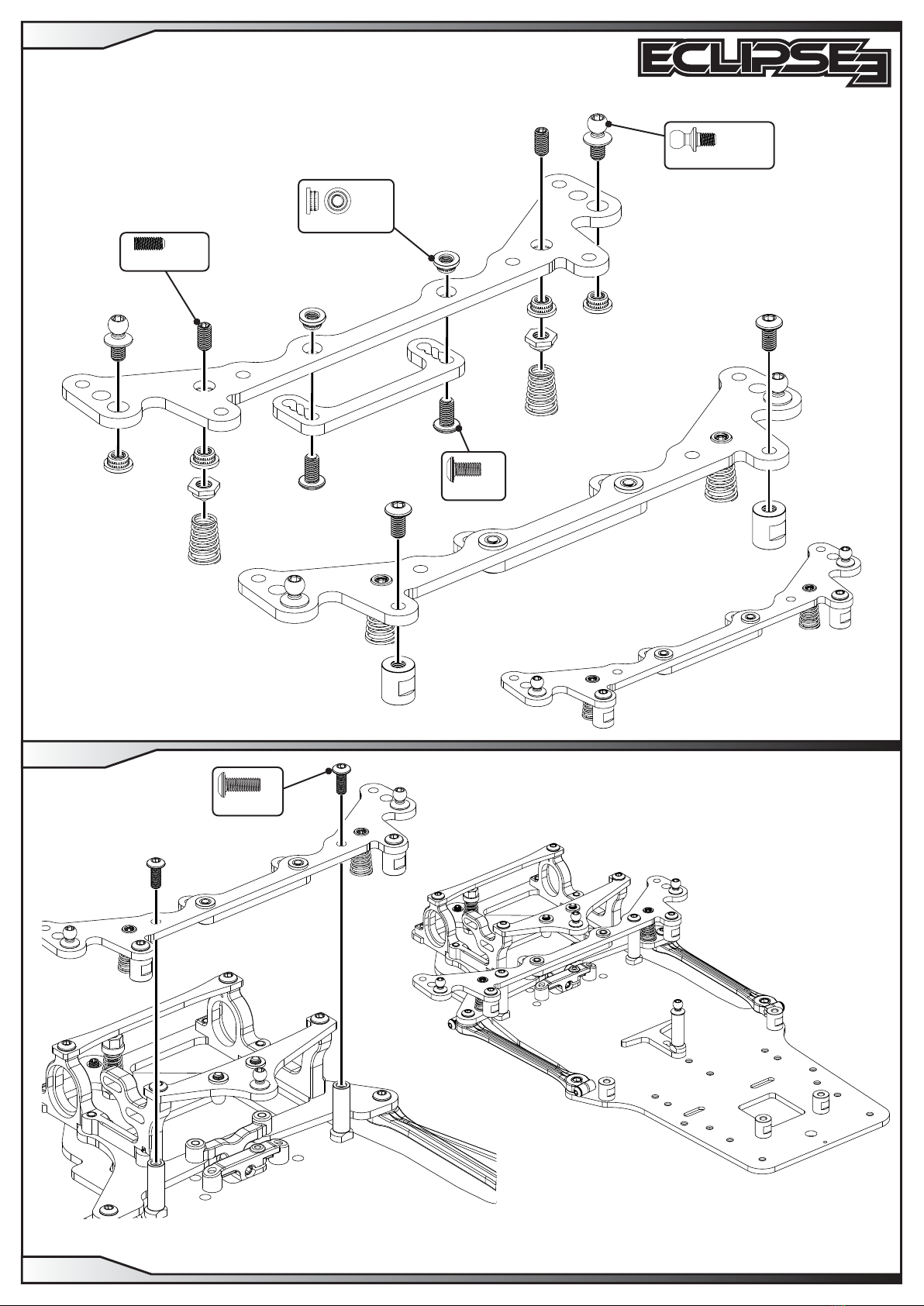 ECLIPSE3