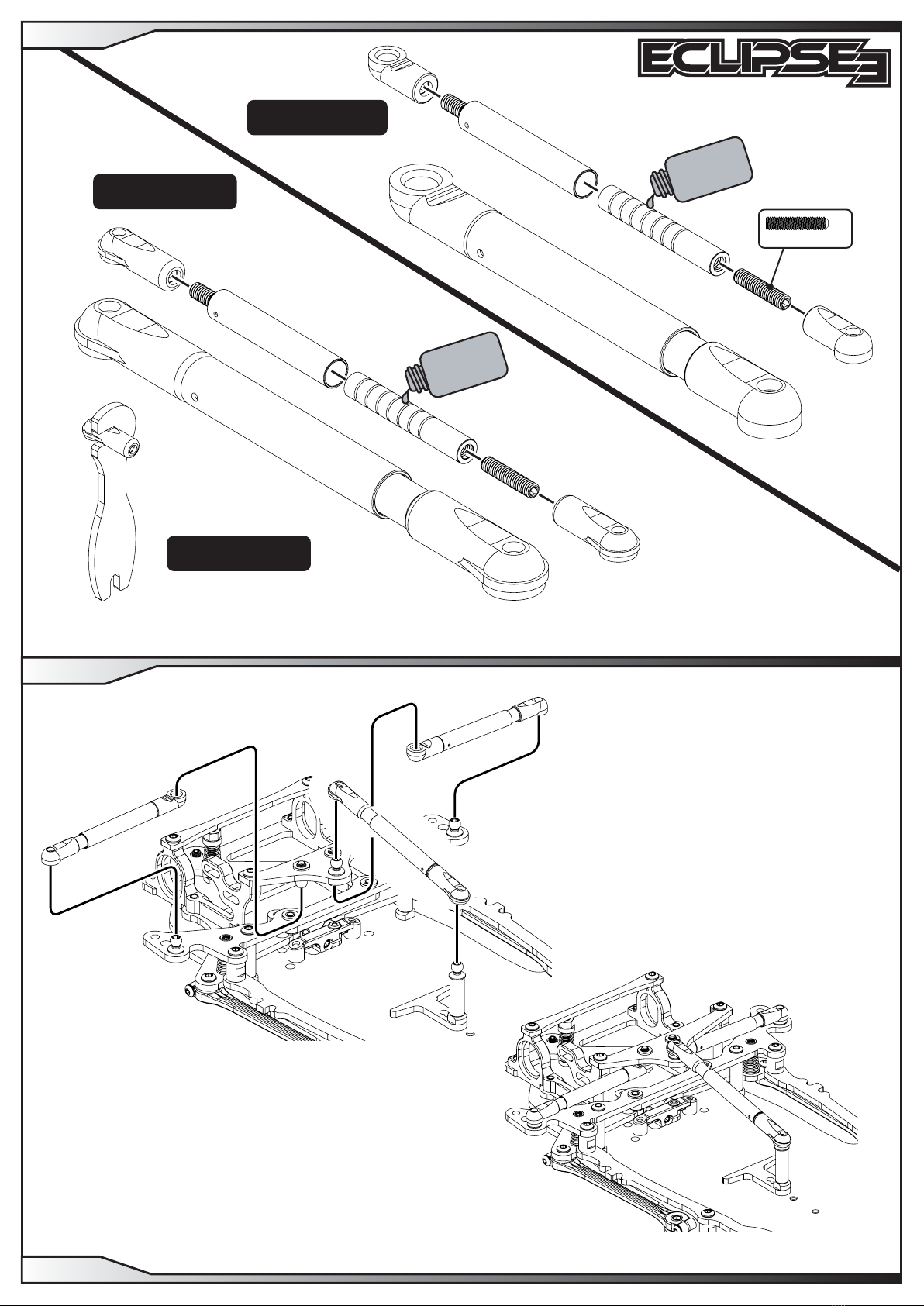 ECLIPSE3