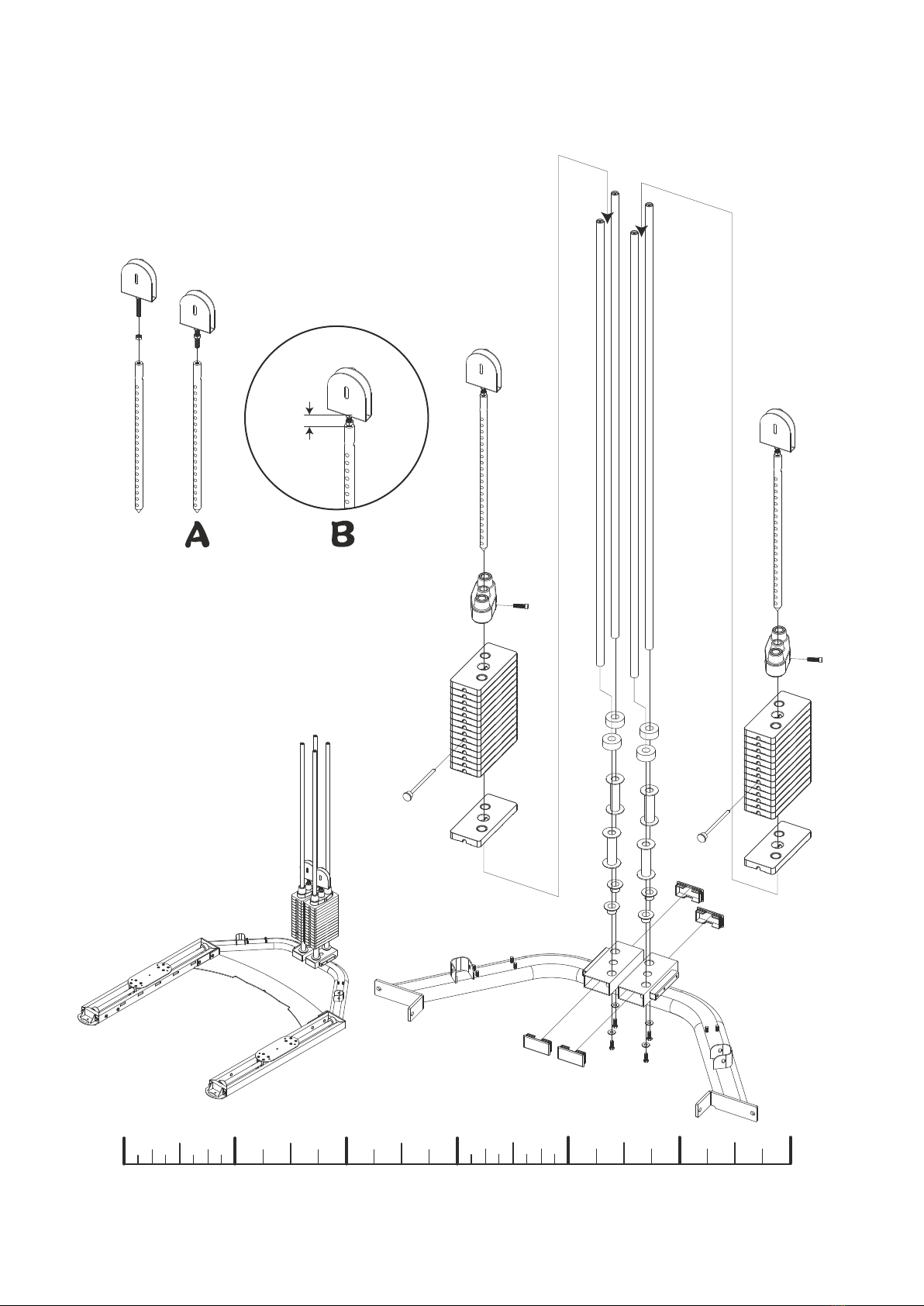 A

B