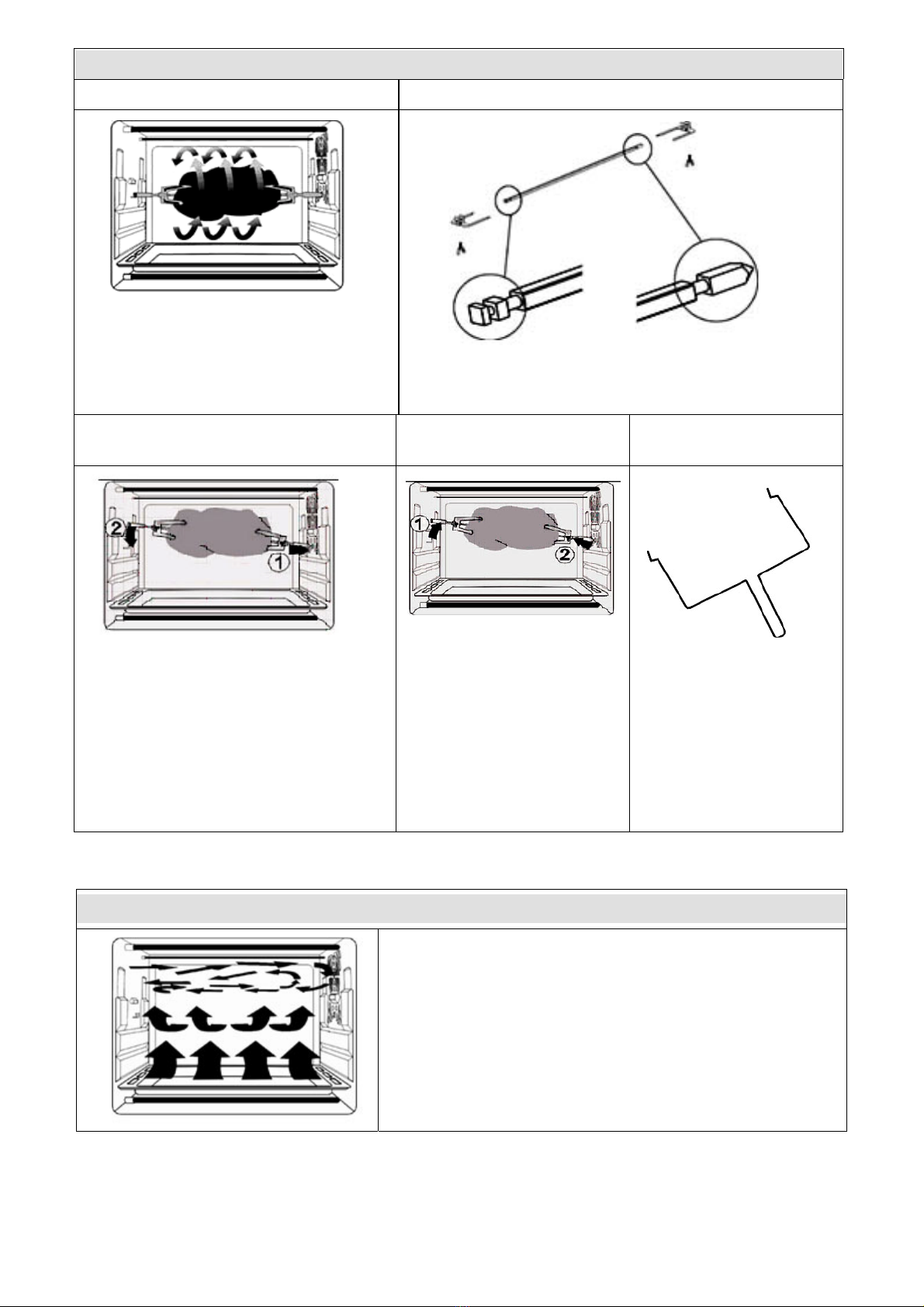 2 1

1 2