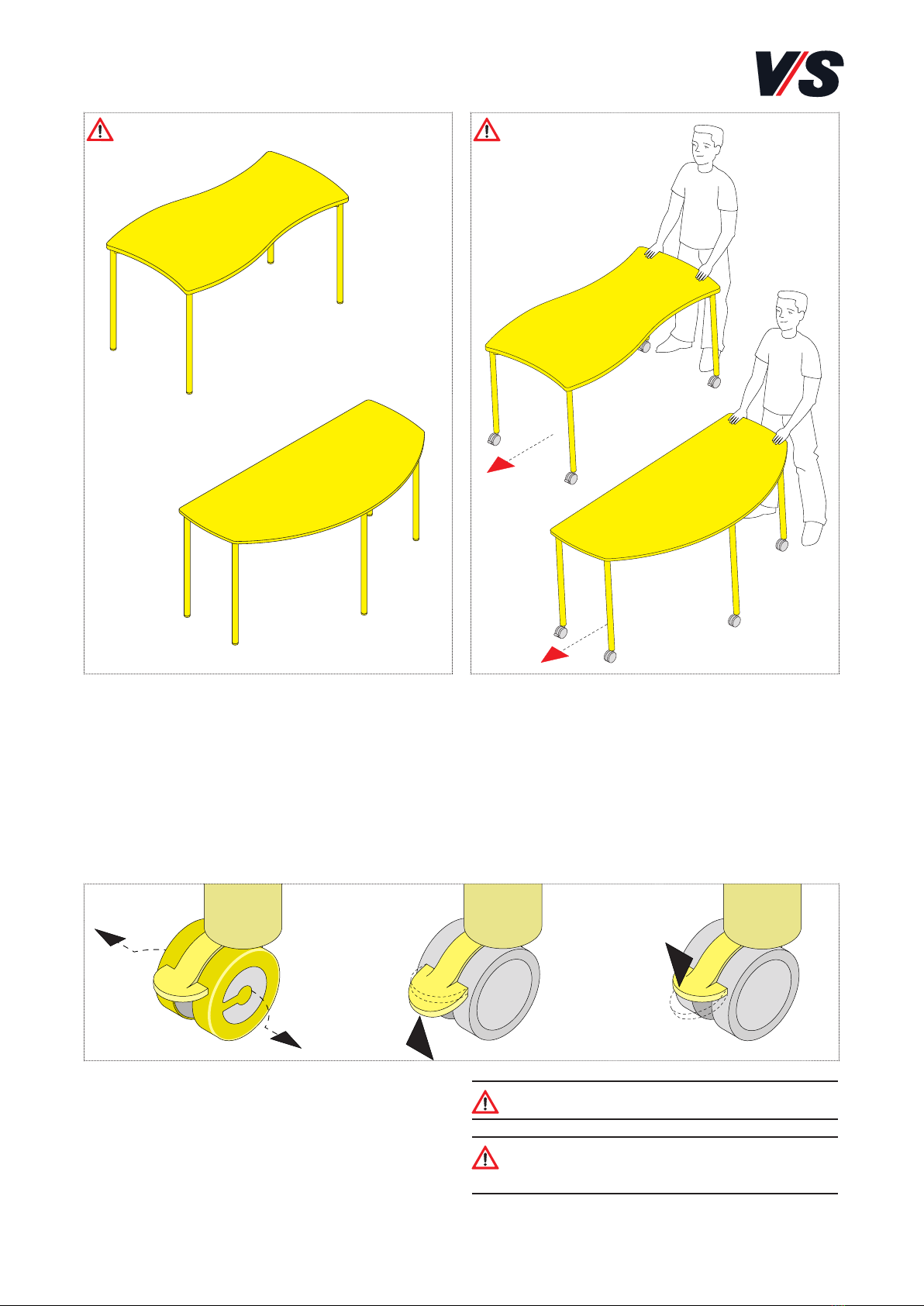 V/S