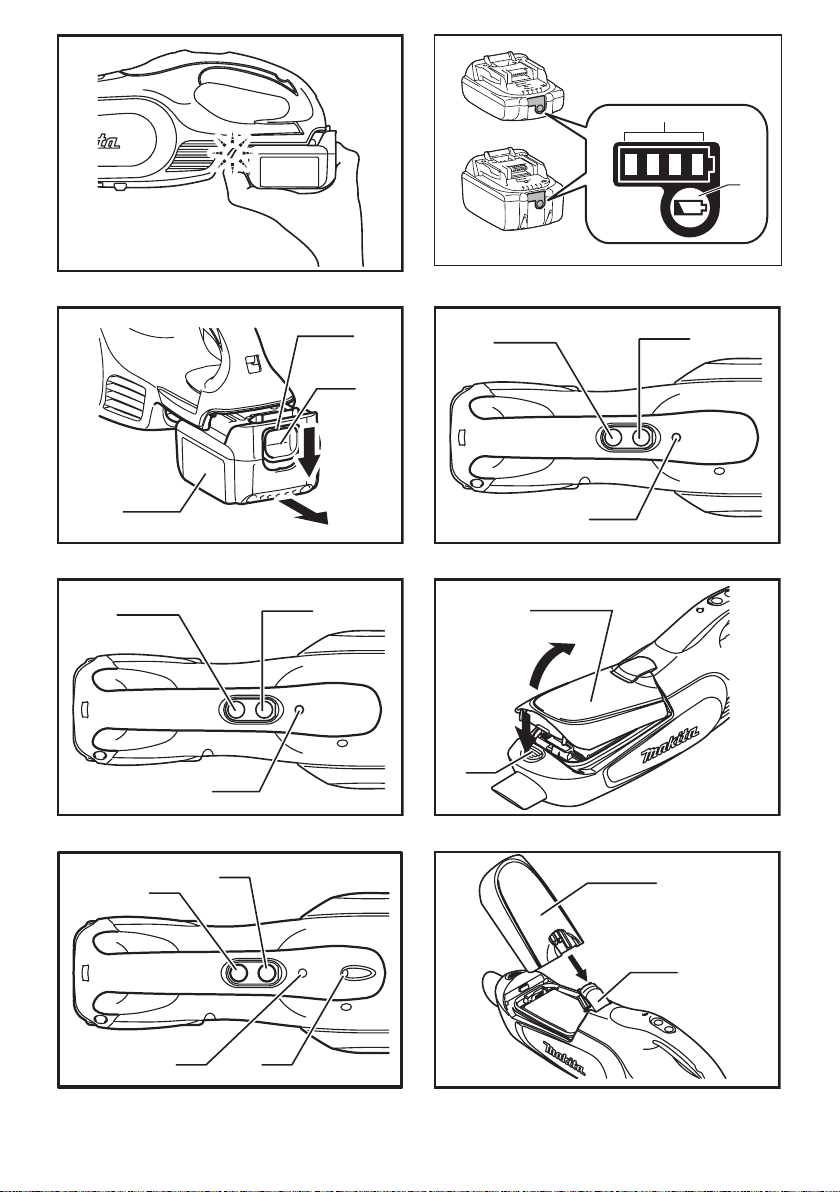 makita

makita

makita