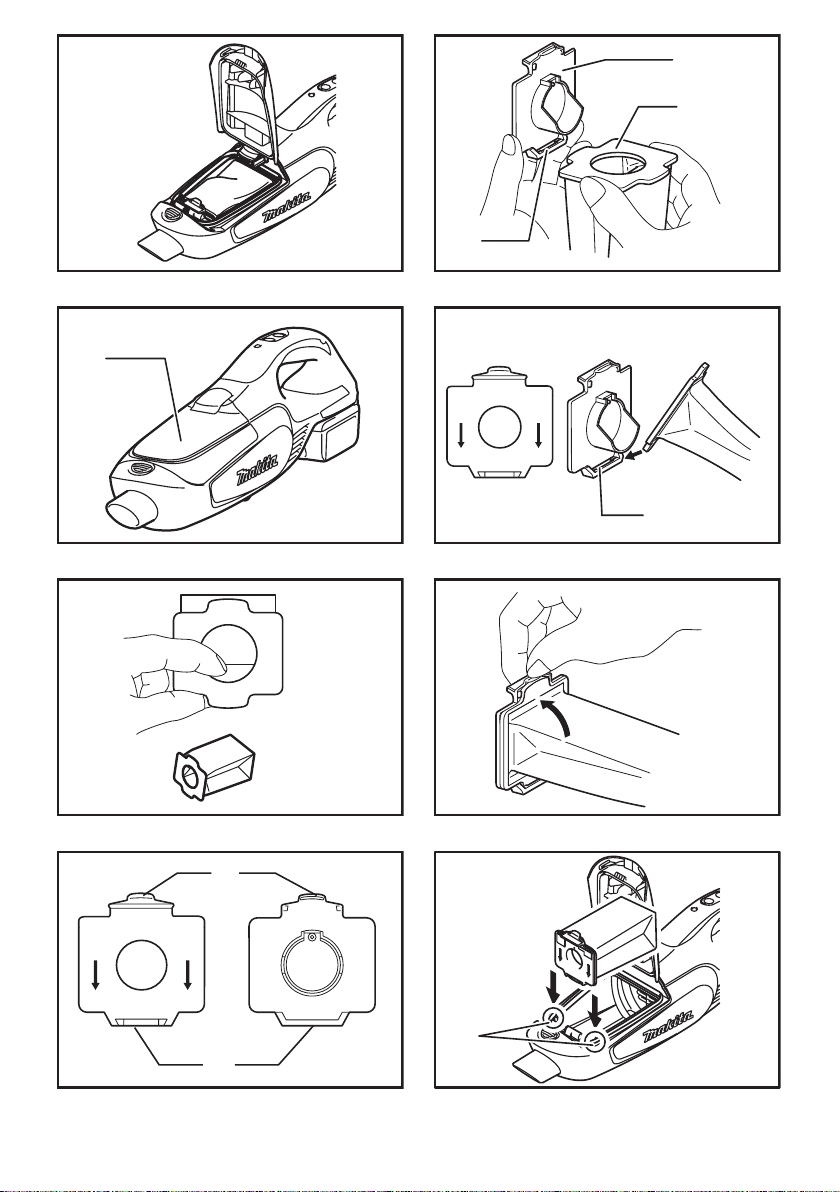 makita

makita

makita