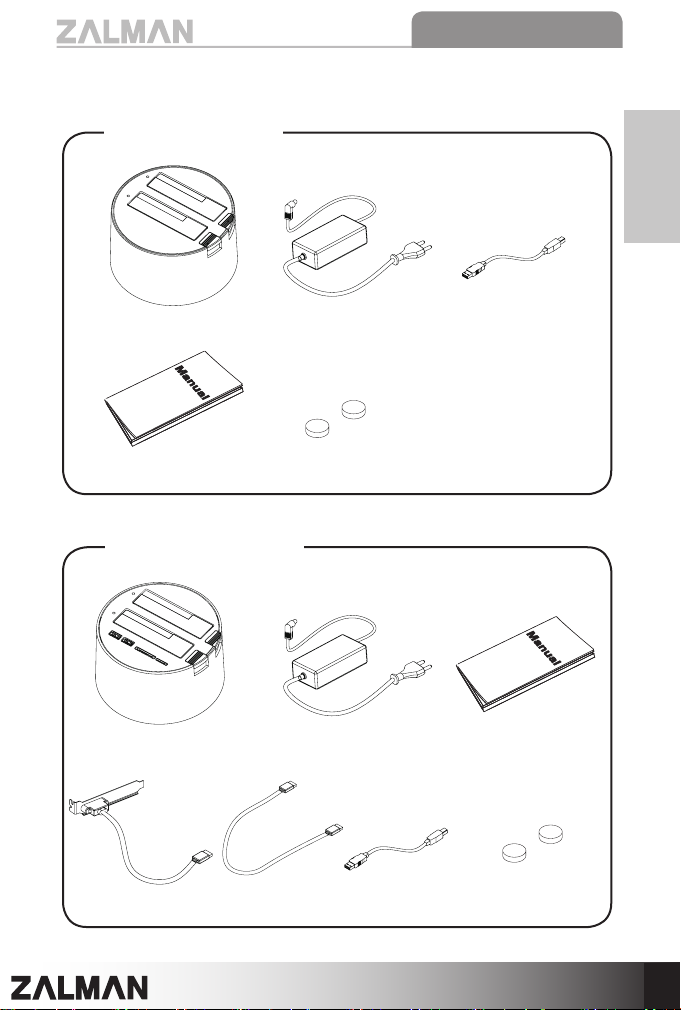 ZALMAN

Manual

Manual

ZALMAN