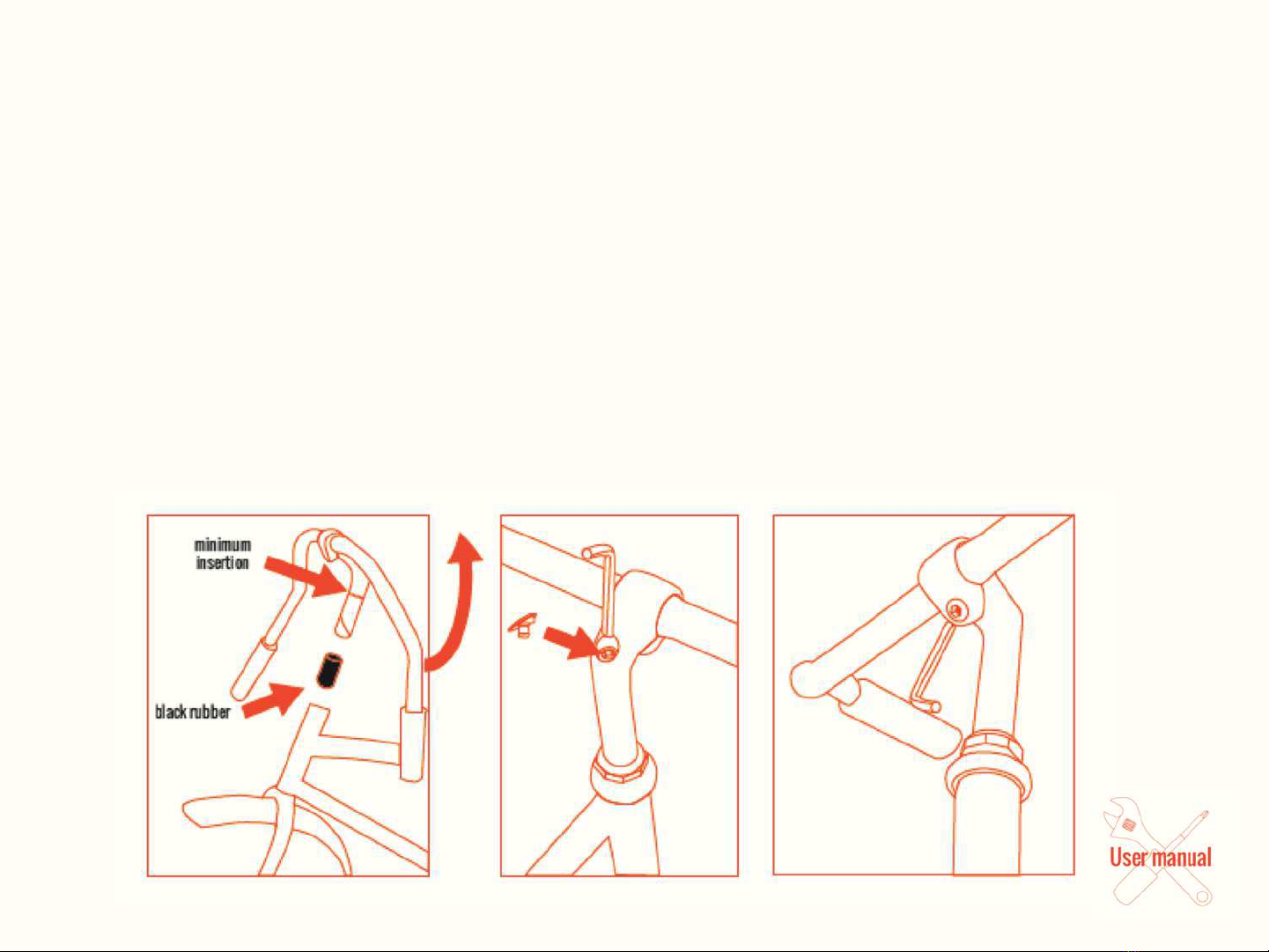 minimum insertion

black rubber

User manual