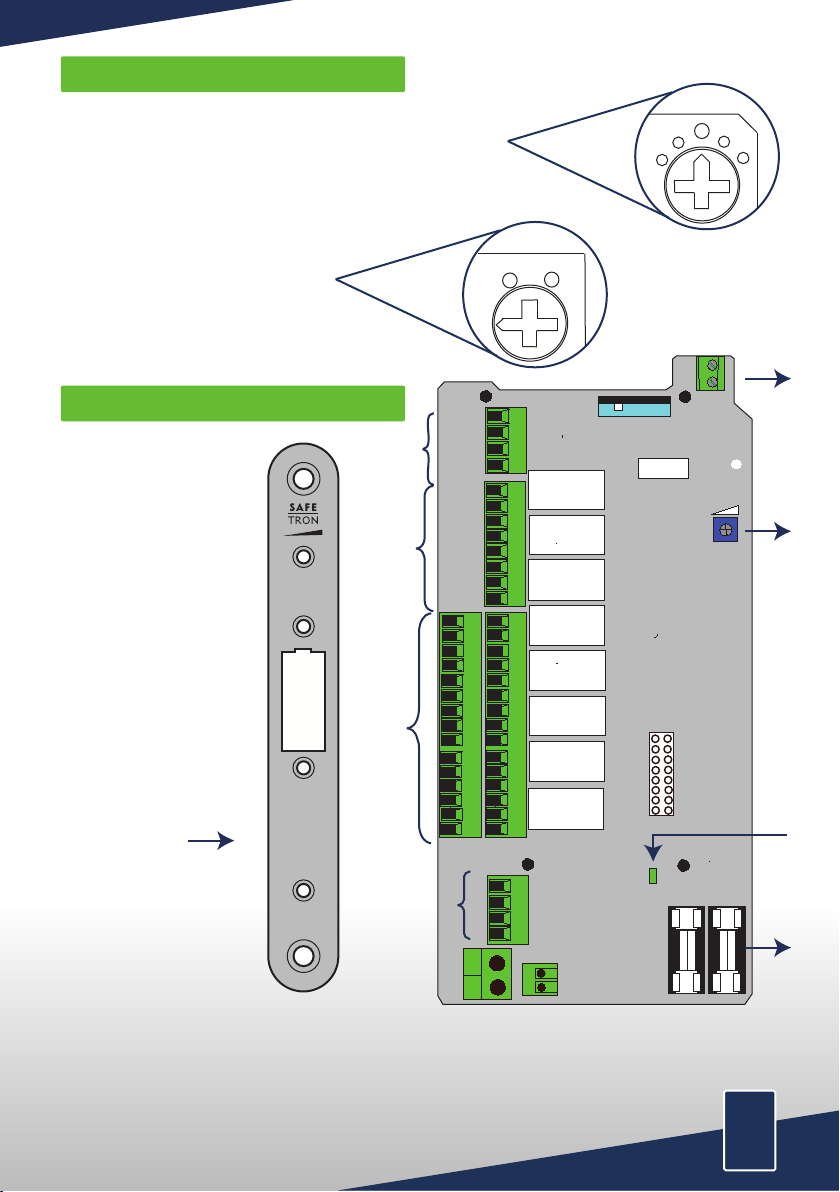 SAFE
TRON