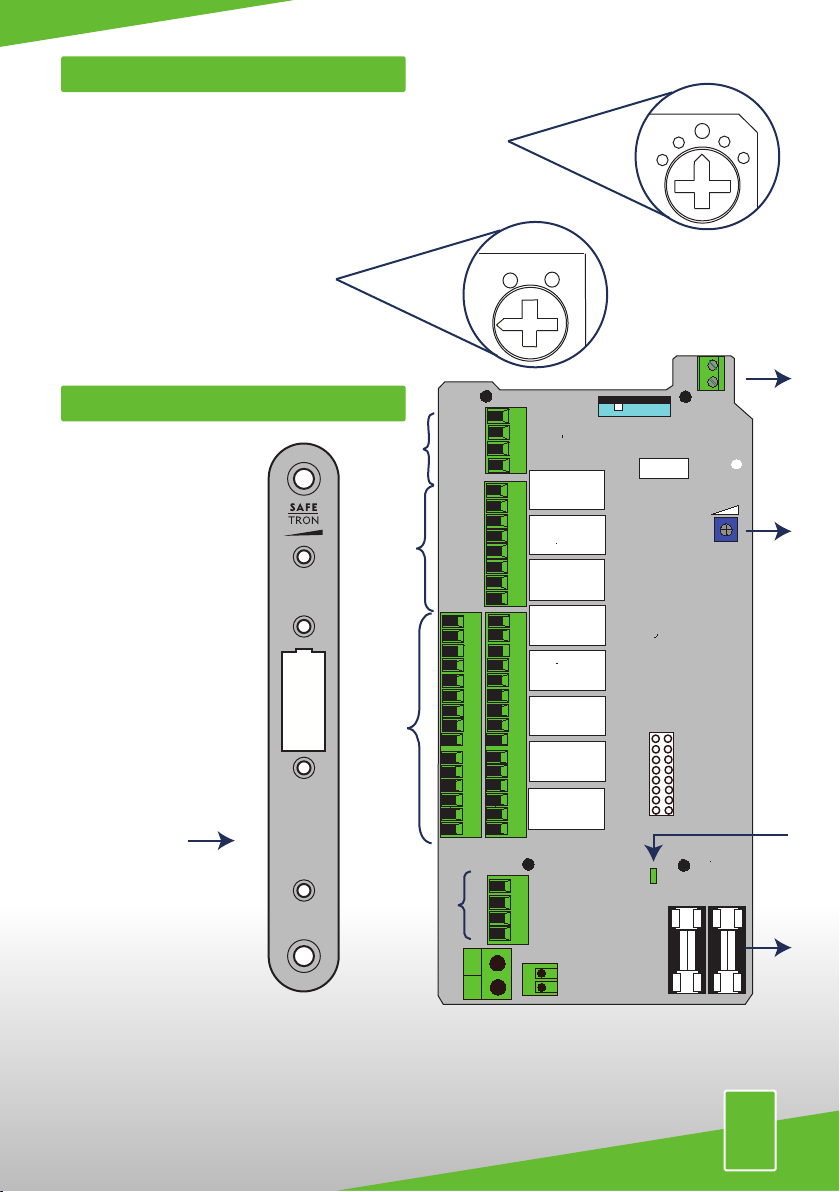 SAFE
TRON