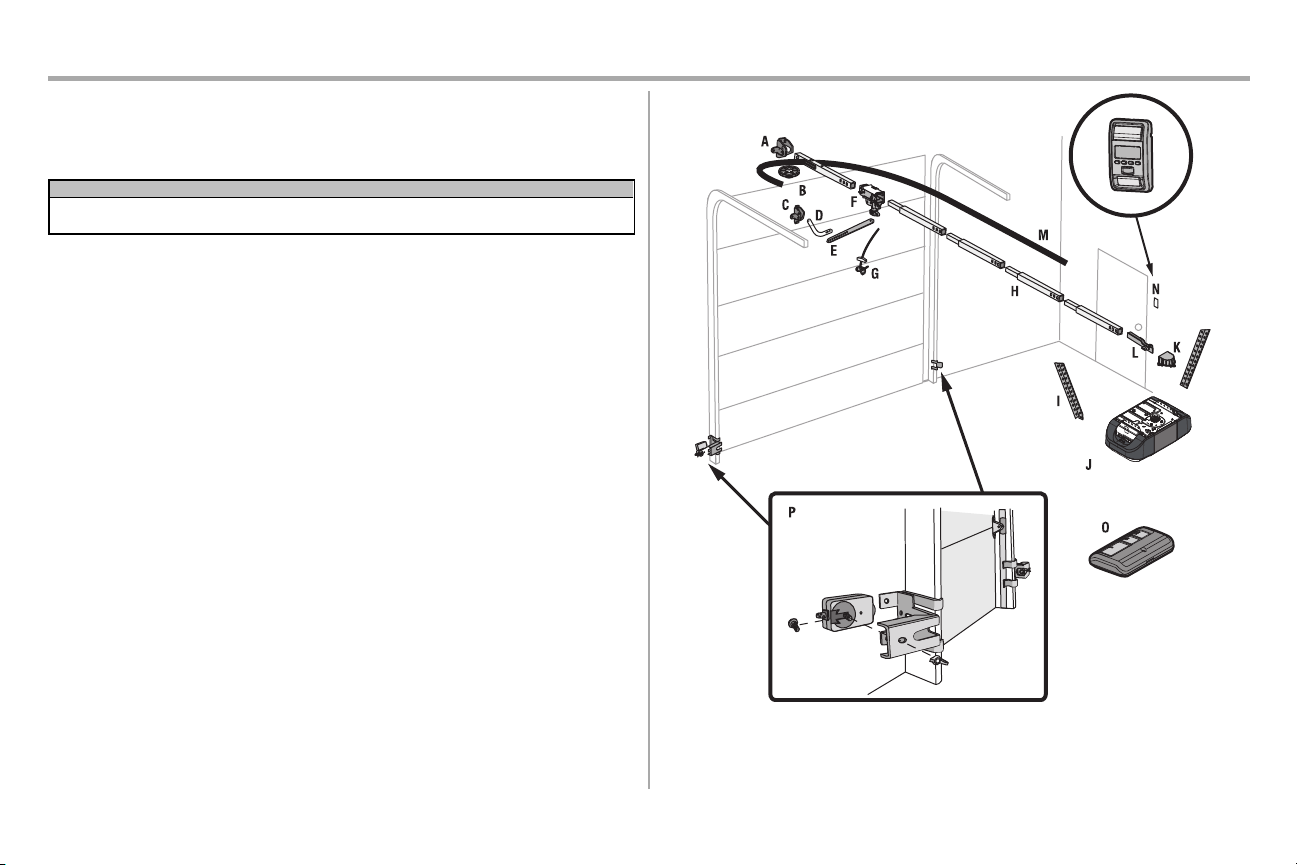 A
B
C
D
E
F
G
M
H
N
L
K
I
J
P
O