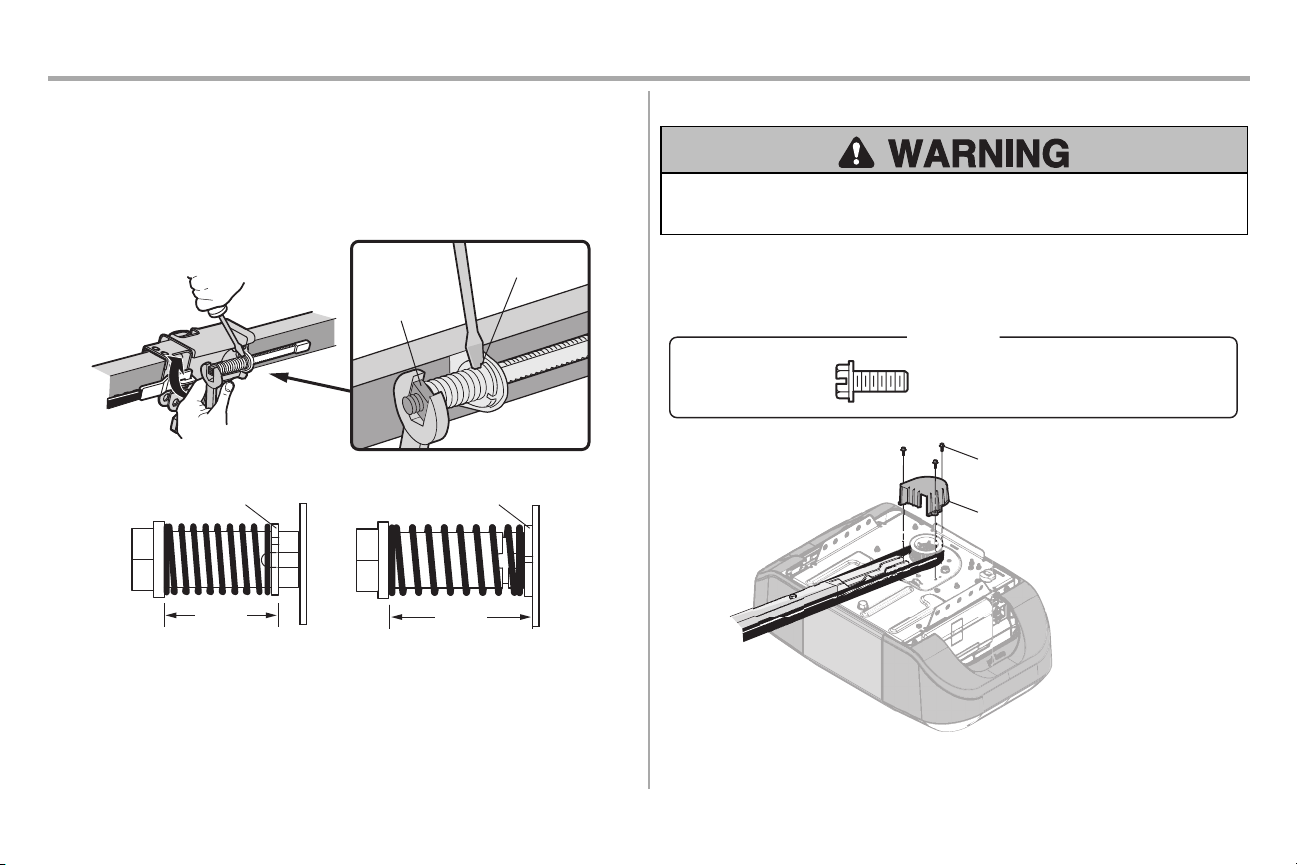 WARNING