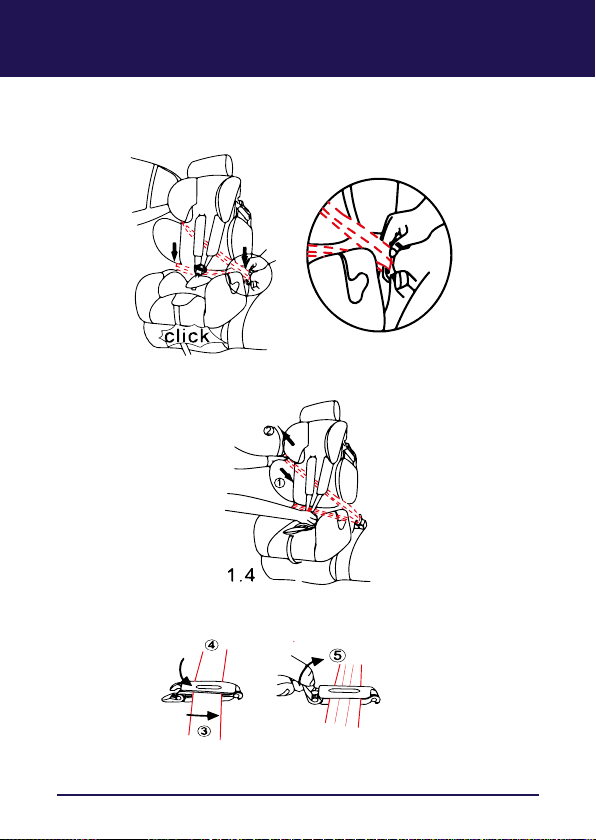 click

②

①

1.4

④

③

⑤