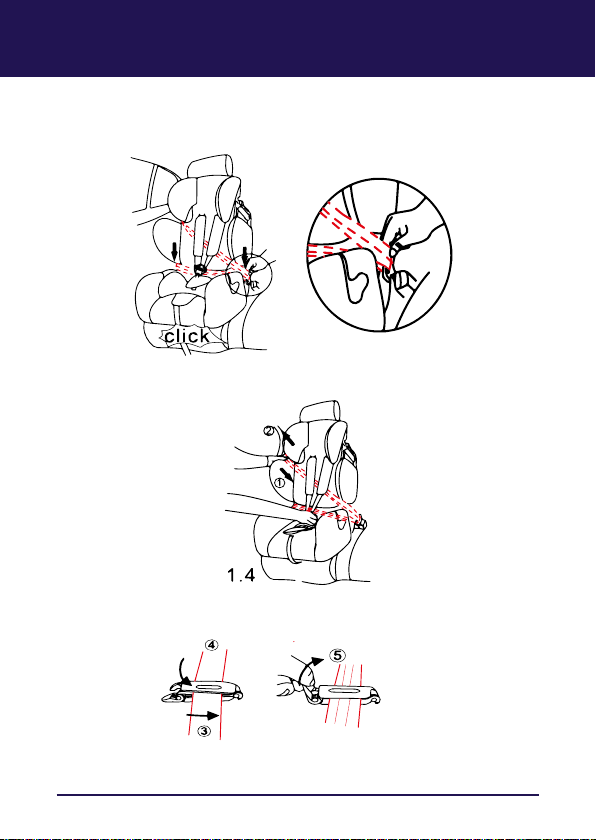 click

②
①
1.4

④
③
⑤