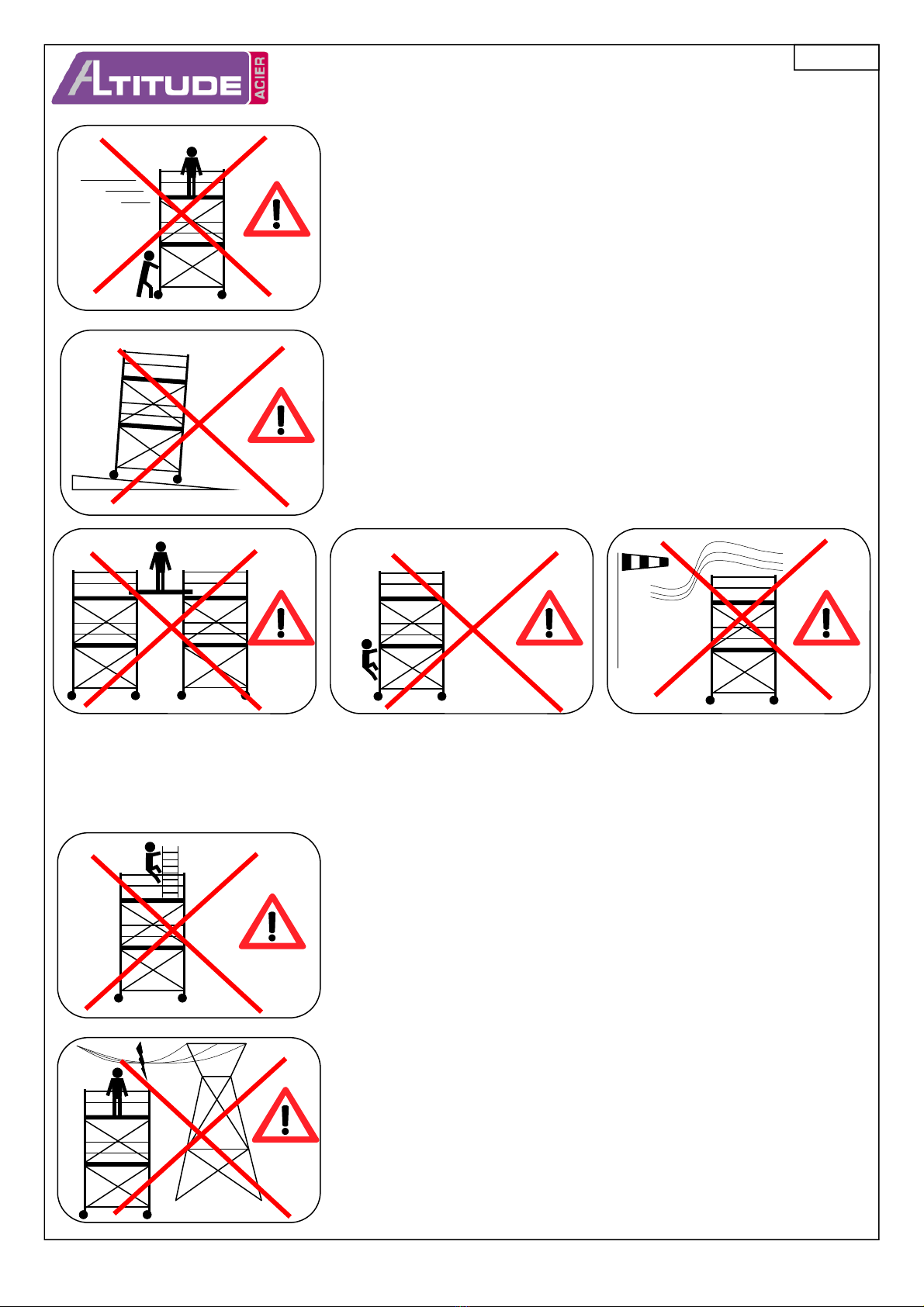 ALTITUDE ACIER