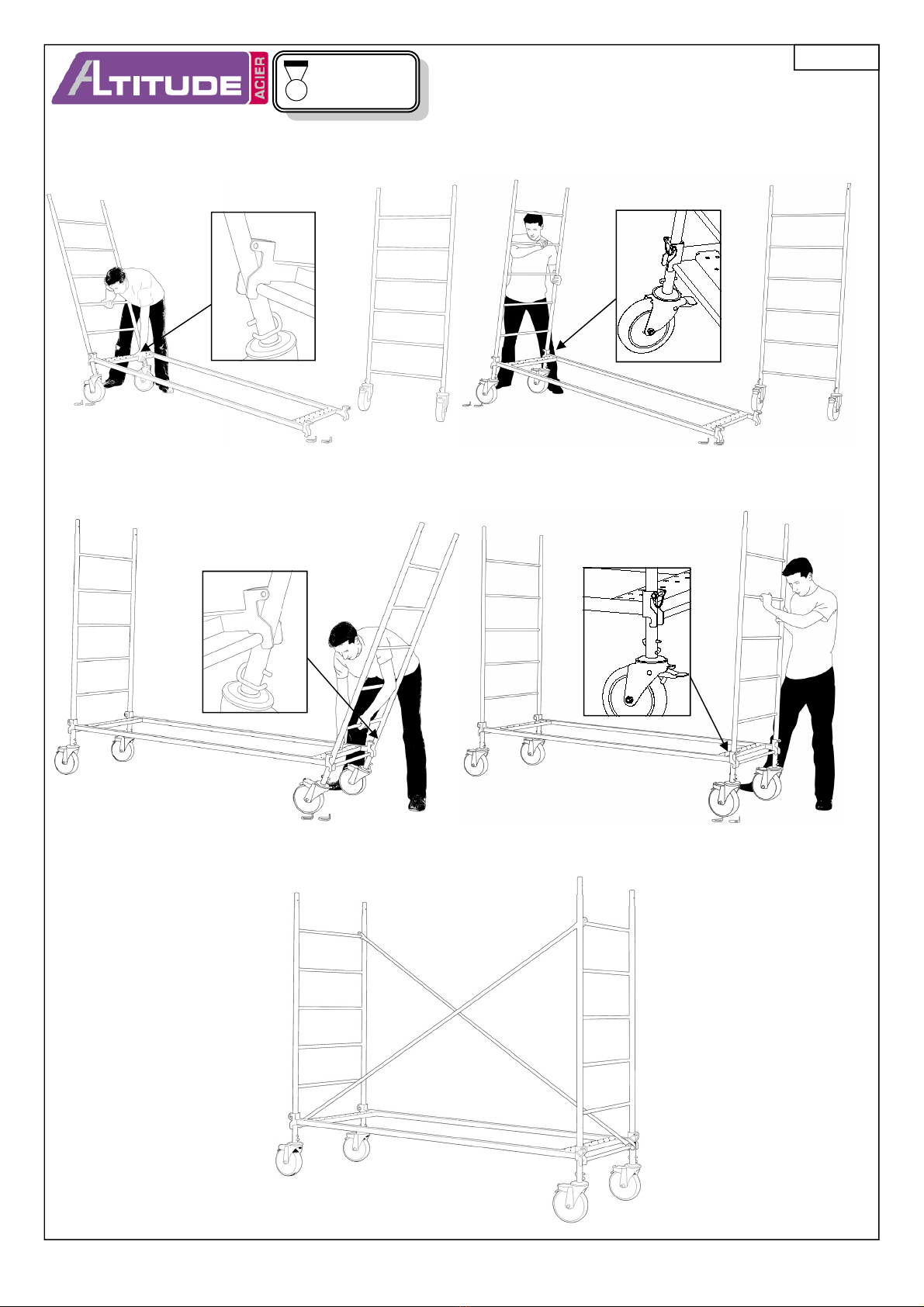 ALTITUDE ACIER