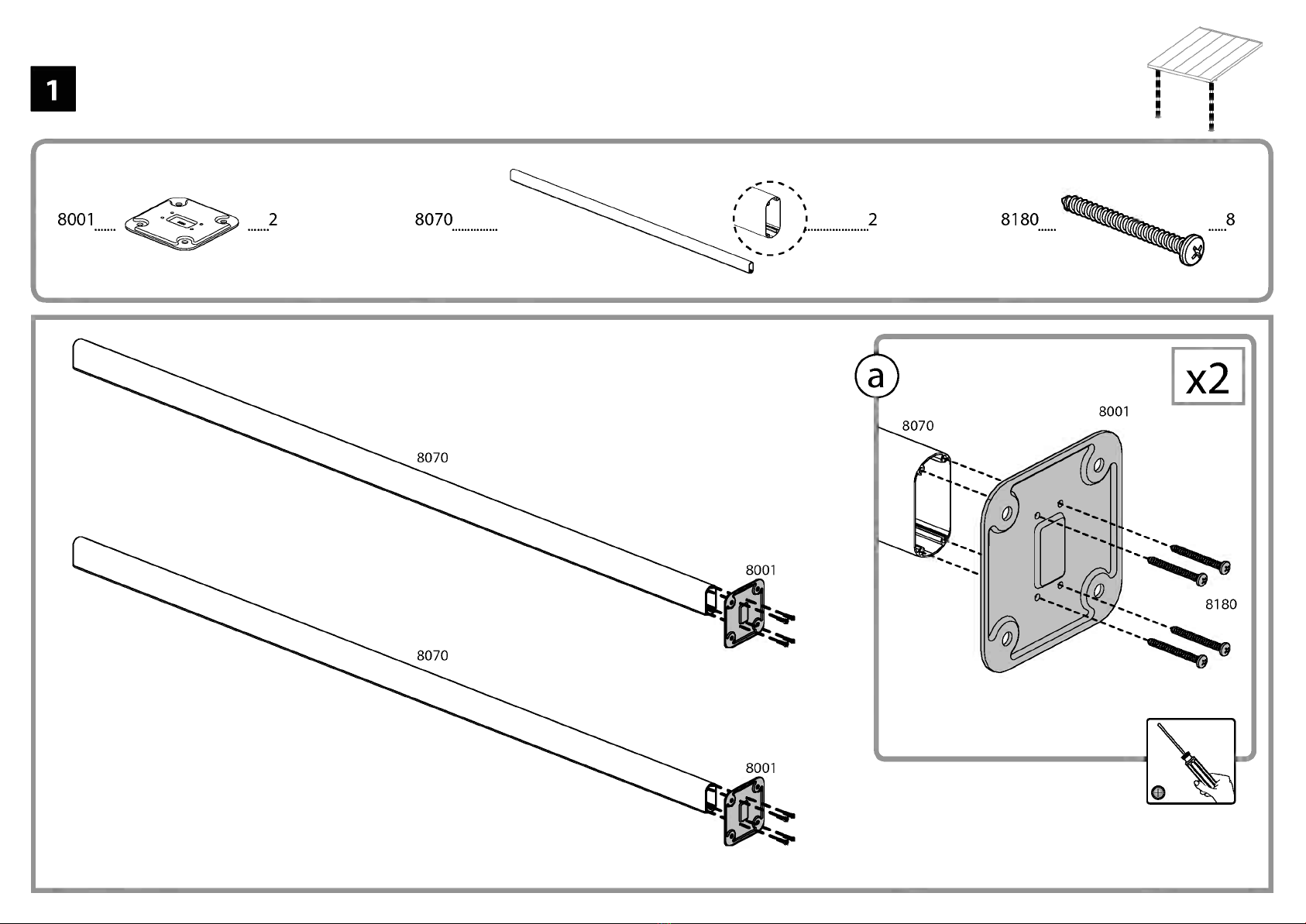 1

8001 2

8070 2

8180 8

8070

8001

8070

8001

a

x2

8070

8001

8180