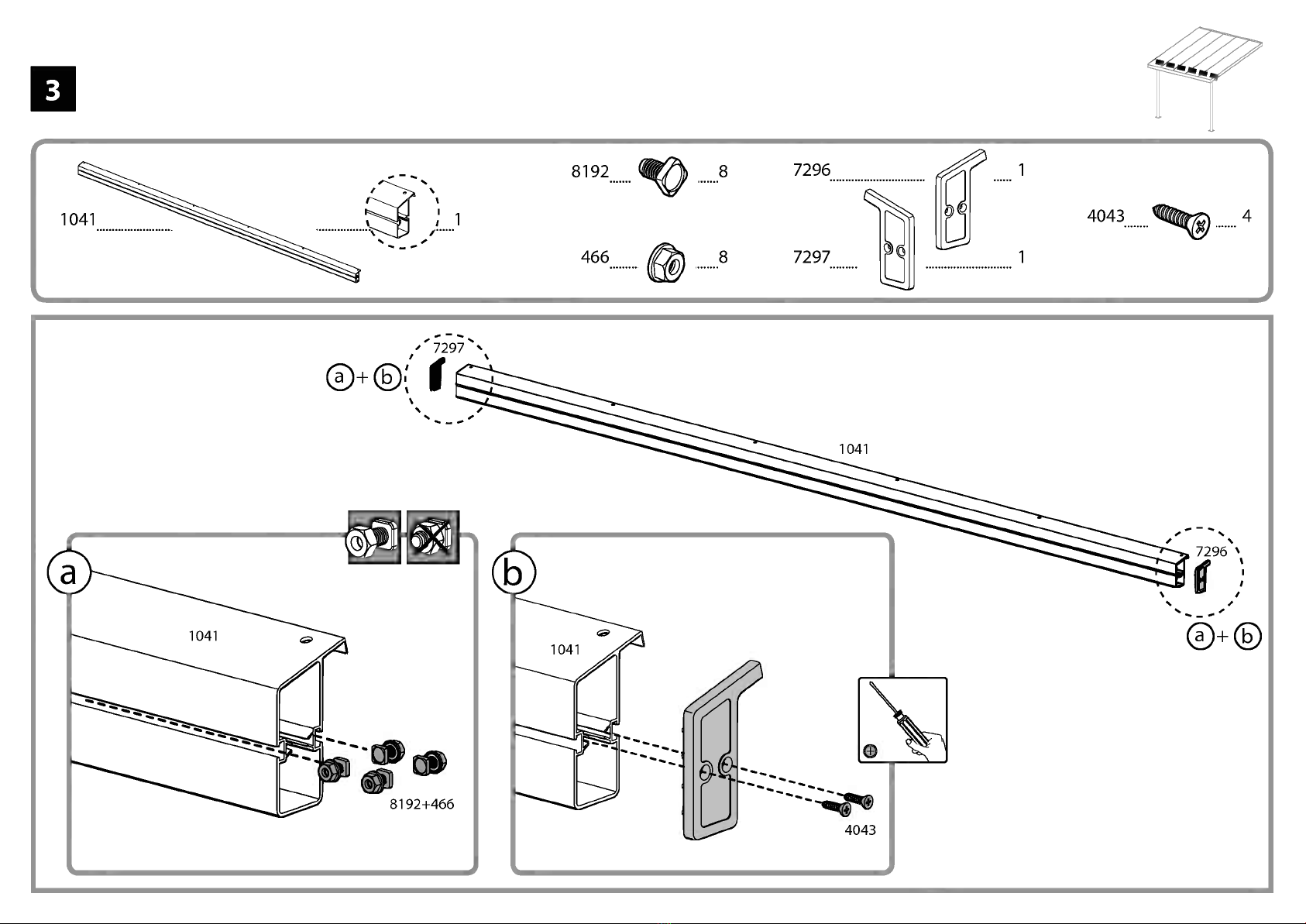 3

1041 1

8192 8

466 8

7296 1

7297 1

4043 4

a + b

7297

1041

7296

a + b

a

1041

8192+466

b

1041

4043