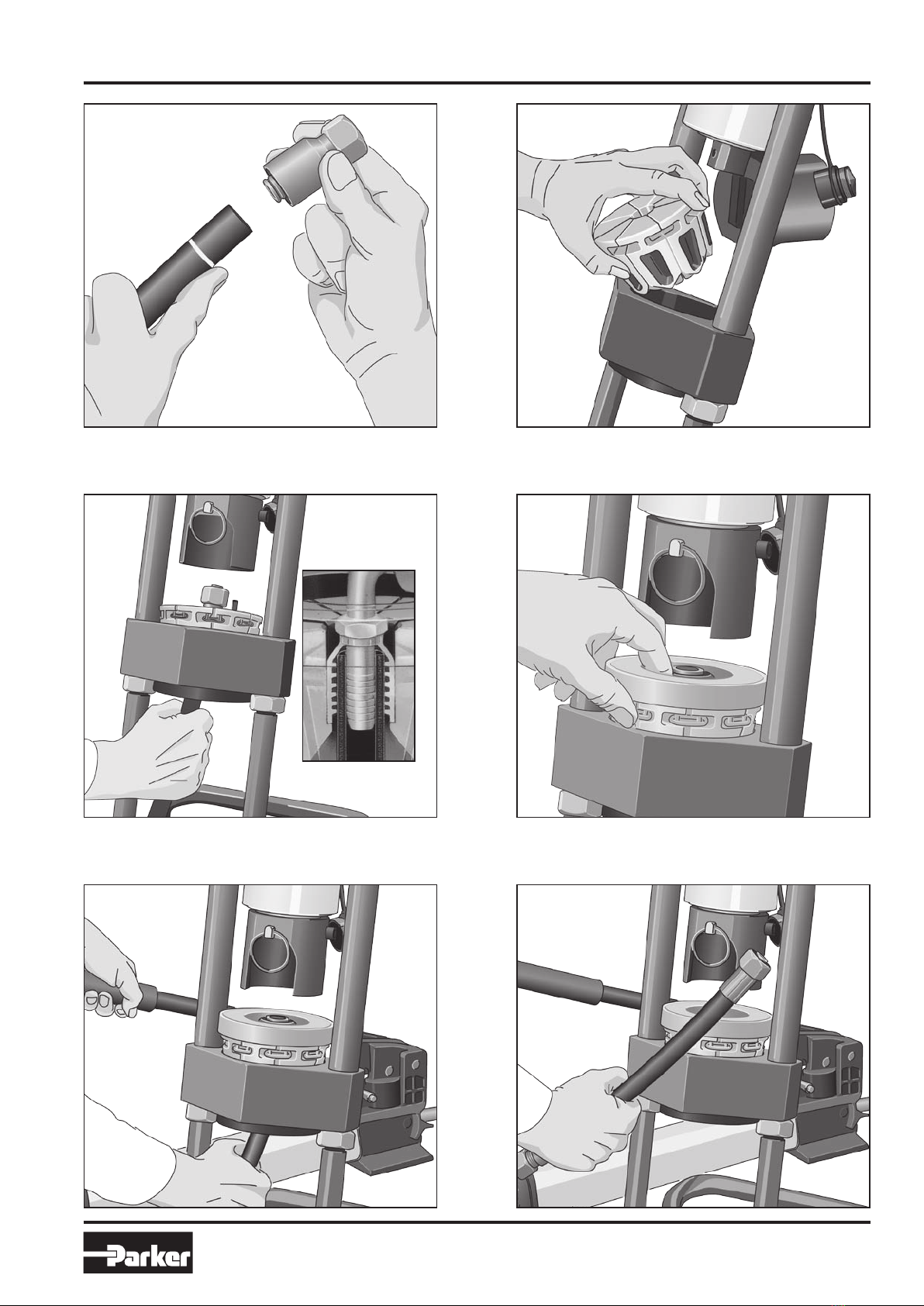 Parker