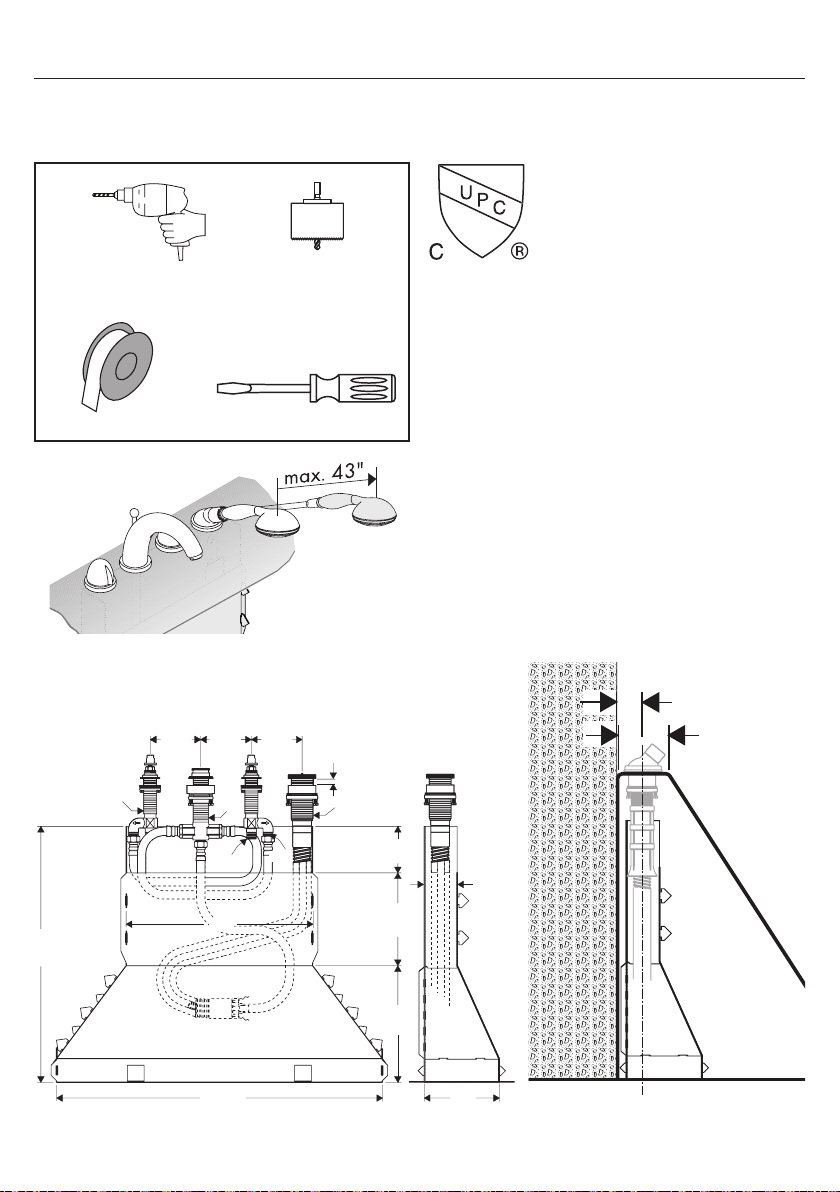 U P C
C ®

max. 43"