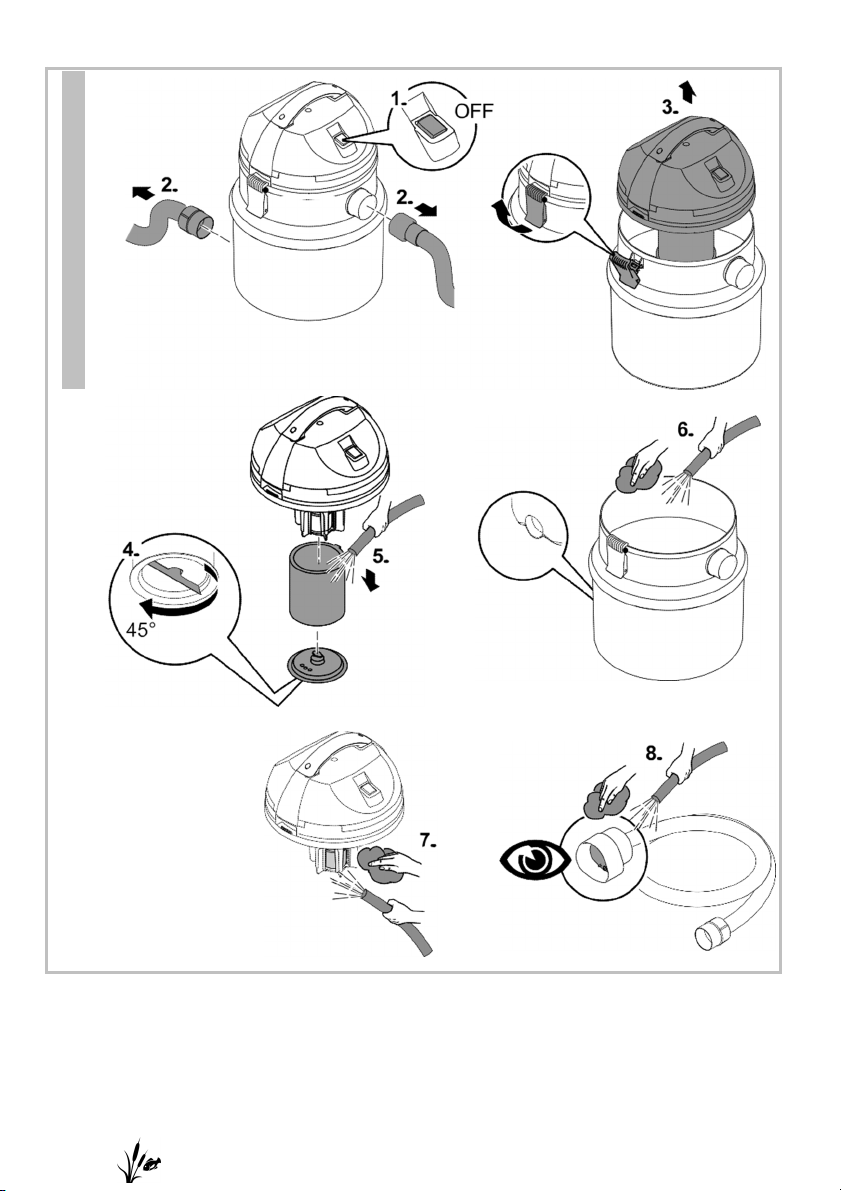 1.
OFF
2.
2.
3.
4.
45°
5.
6.
7.
8.