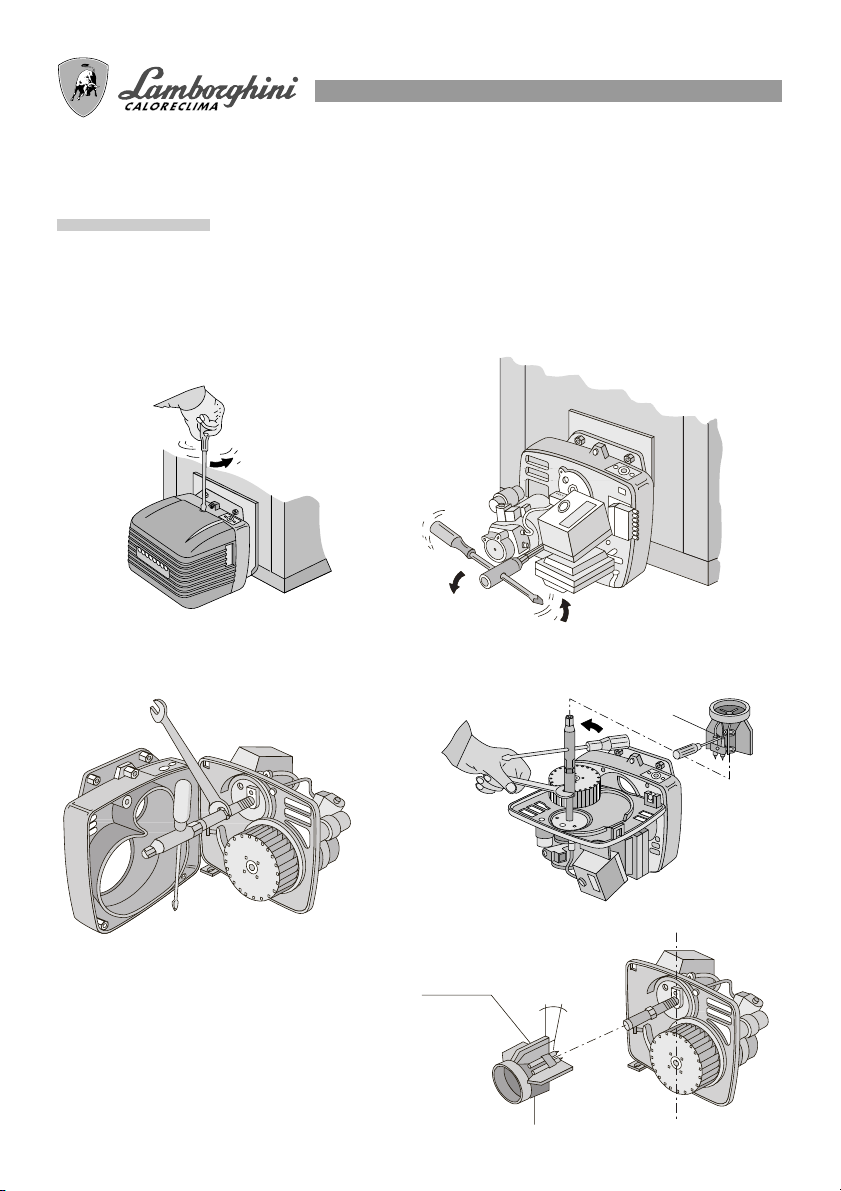 Lamborghini
CALORECLIMA