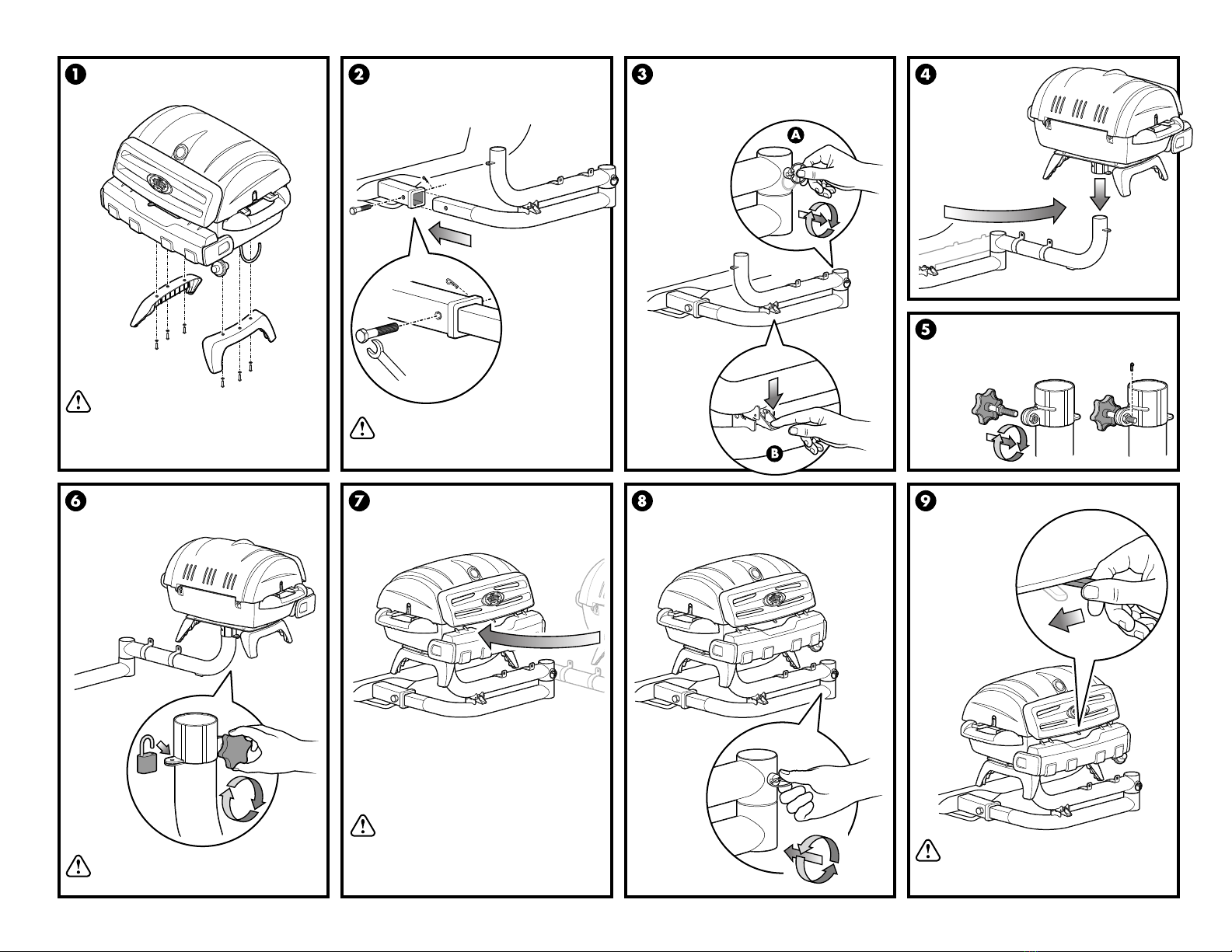 1

2

3

A

B

4

5

6

7

8

9