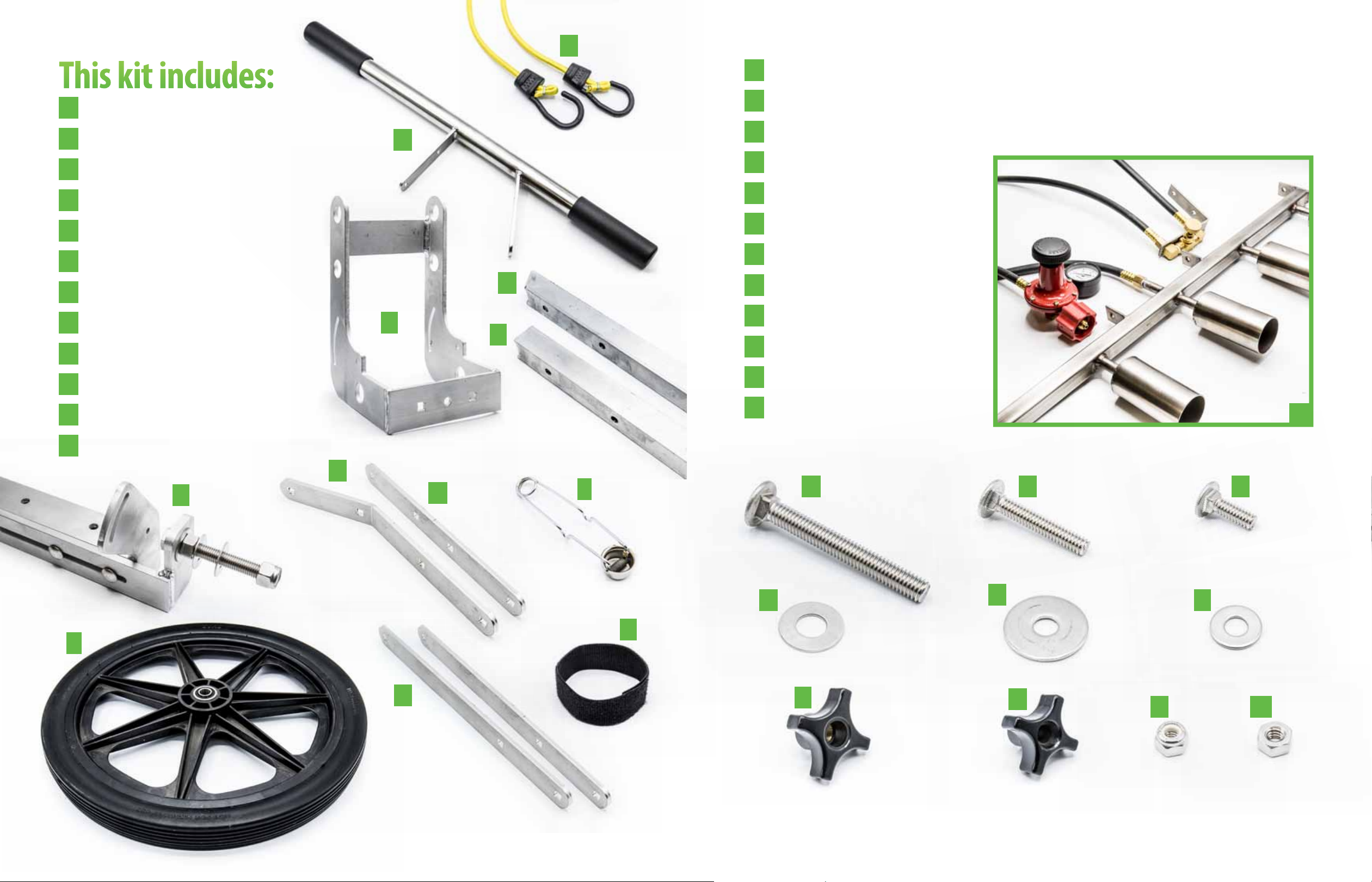 This kit includes: