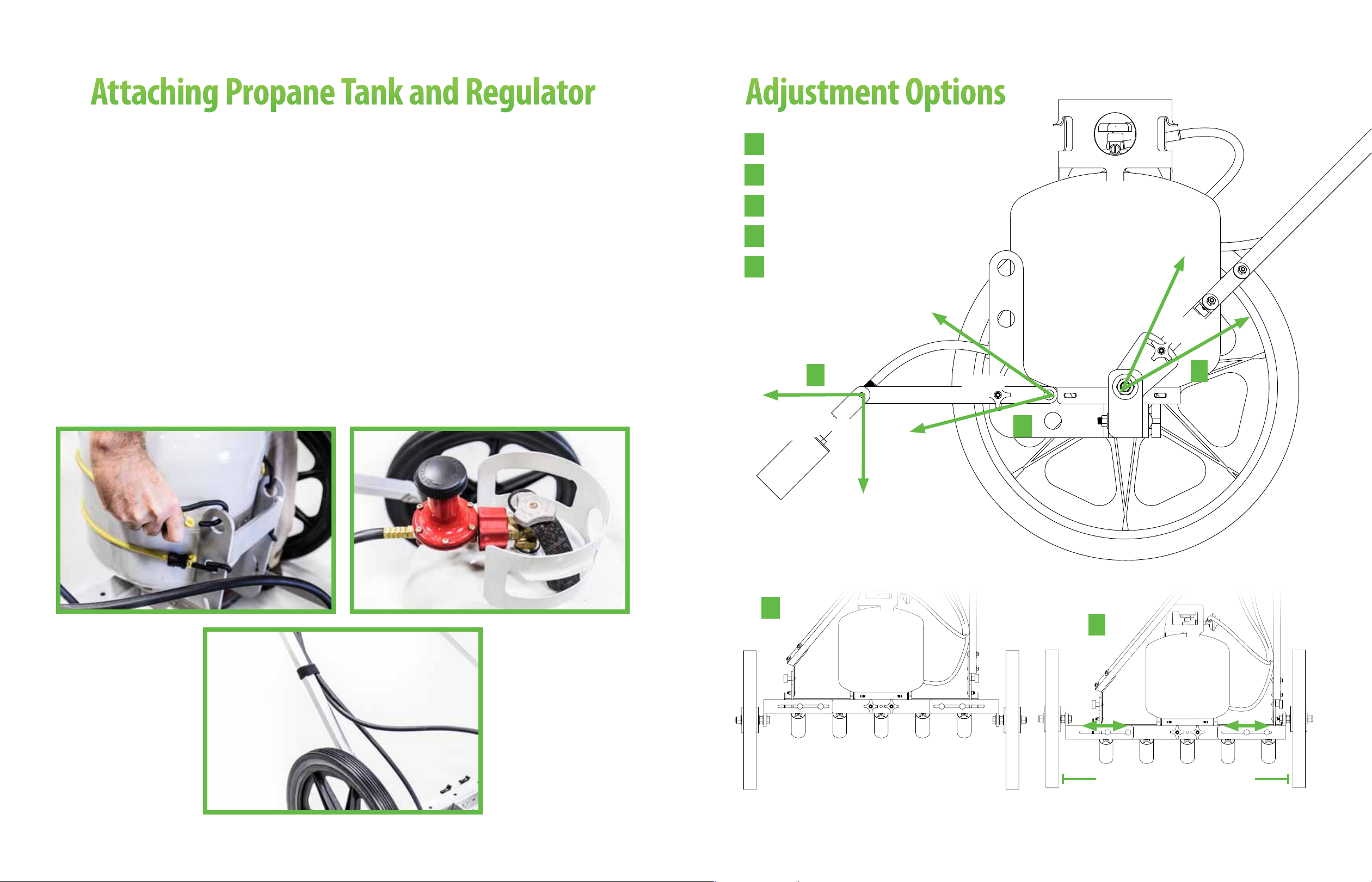 Attaching Propane Tank and Regulator

Adjustment Options