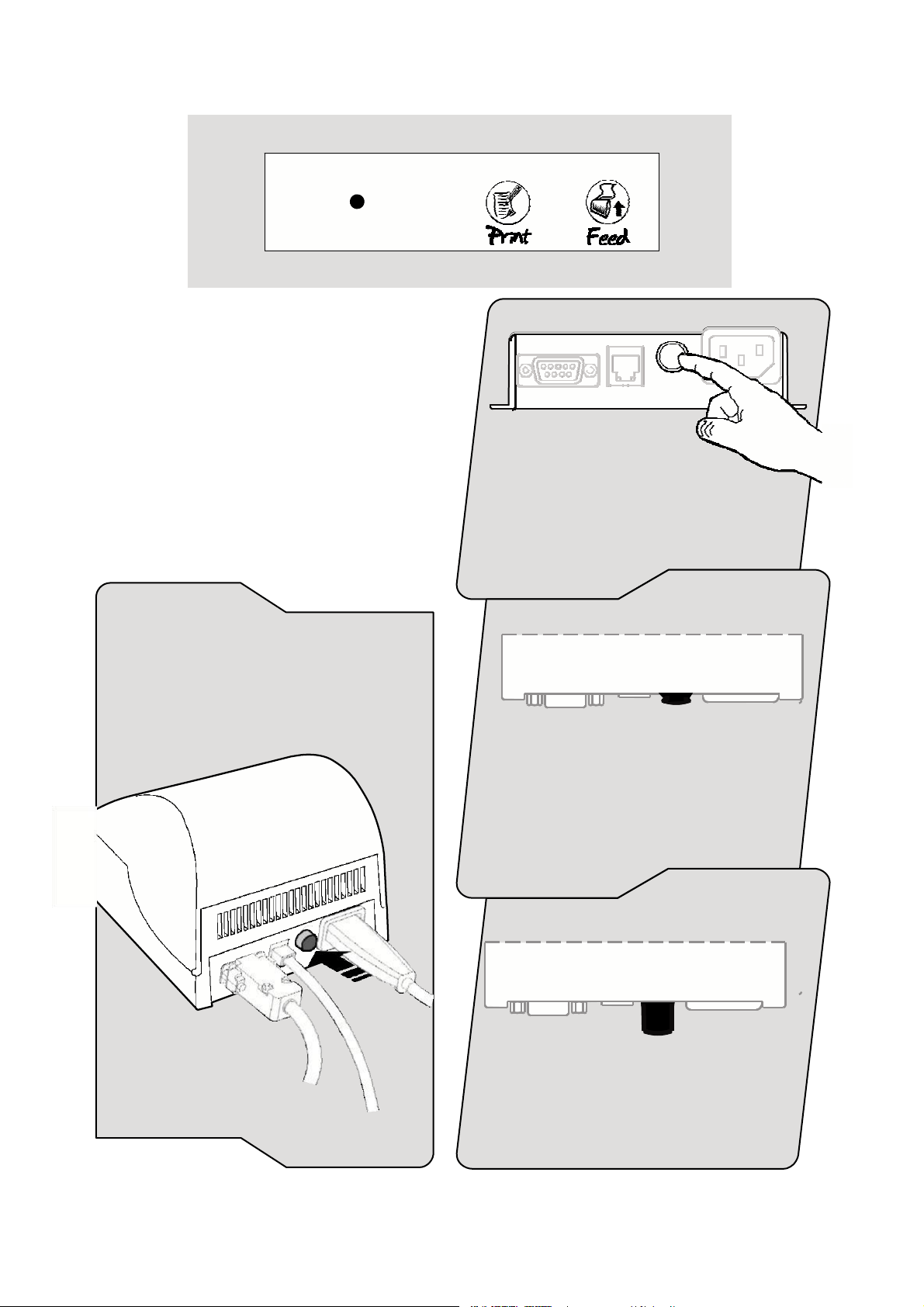 Print

Feed