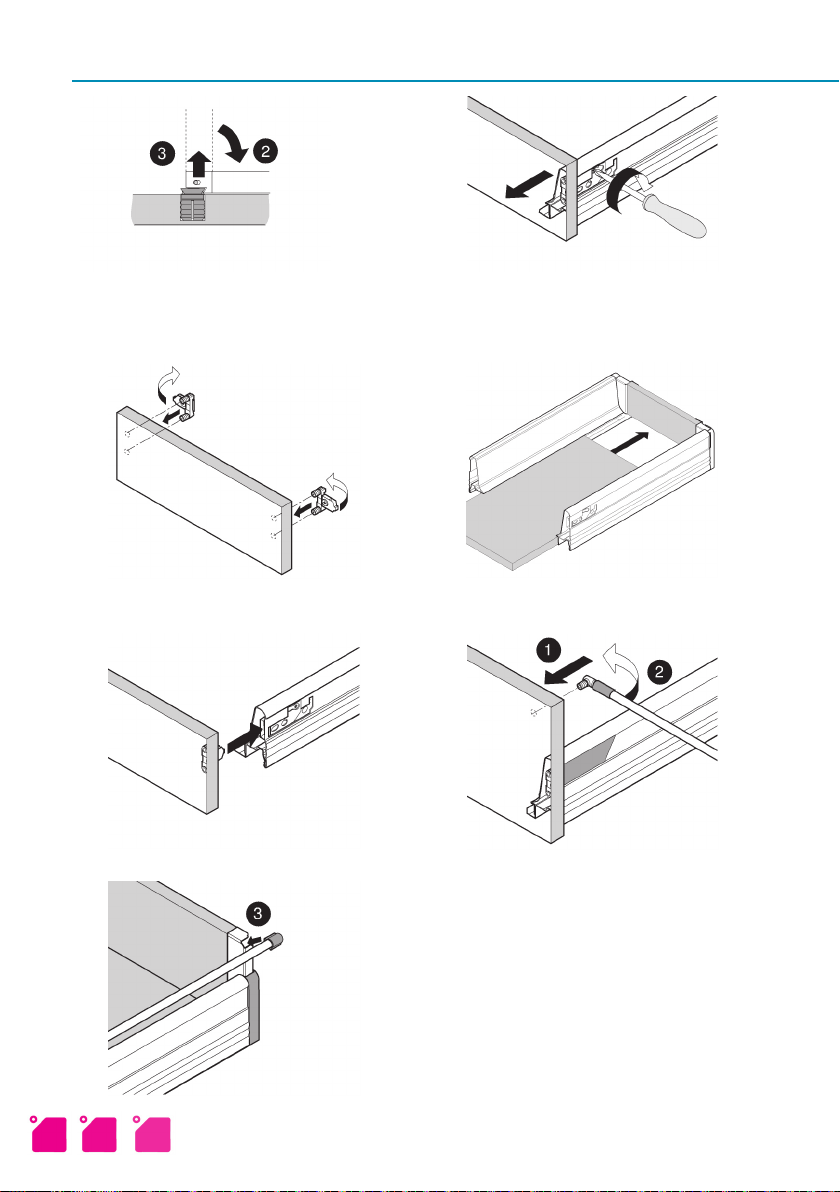 3
2
1
2
3