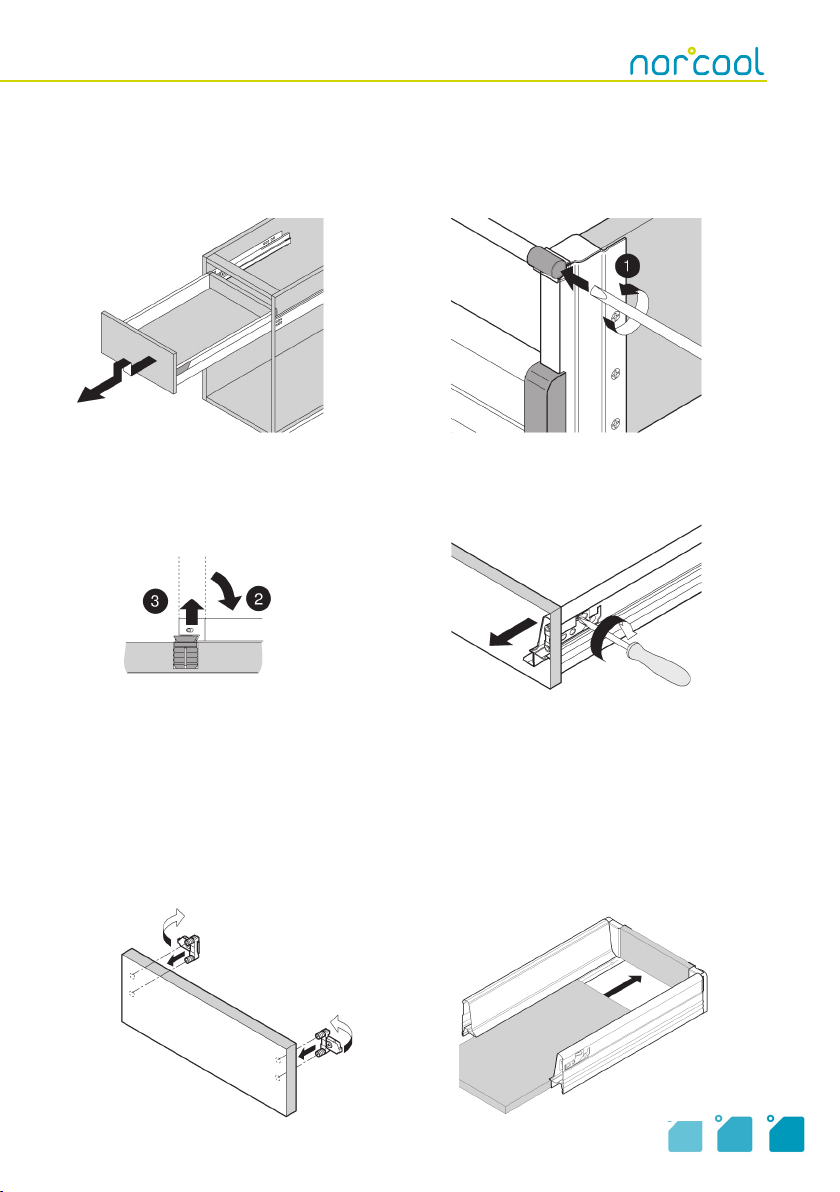 norcool

1

3

2