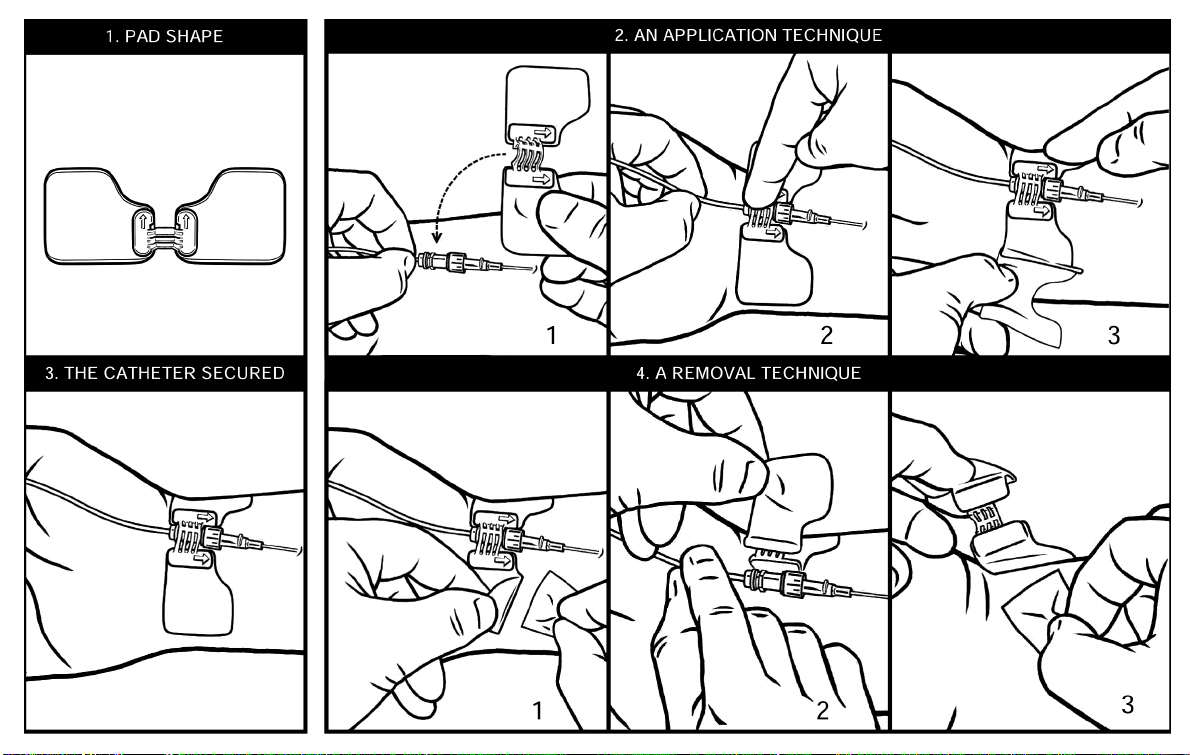 1. PAD SHAPE

2. AN APPLICATION TECHNIQUE

1

2

3

3. THE CATHETER SECURED

4. A REMOVAL TECHNIQUE

1

2

3