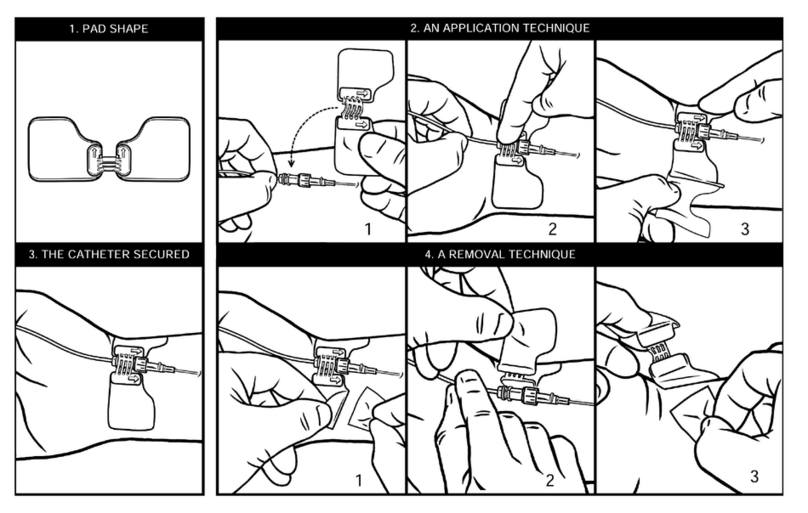 1. PAD SHAPE

2. AN APPLICATION TECHNIQUE

1

2

3

3. THE CATHETER SECURED

4. A REMOVAL TECHNIQUE

1

2

3