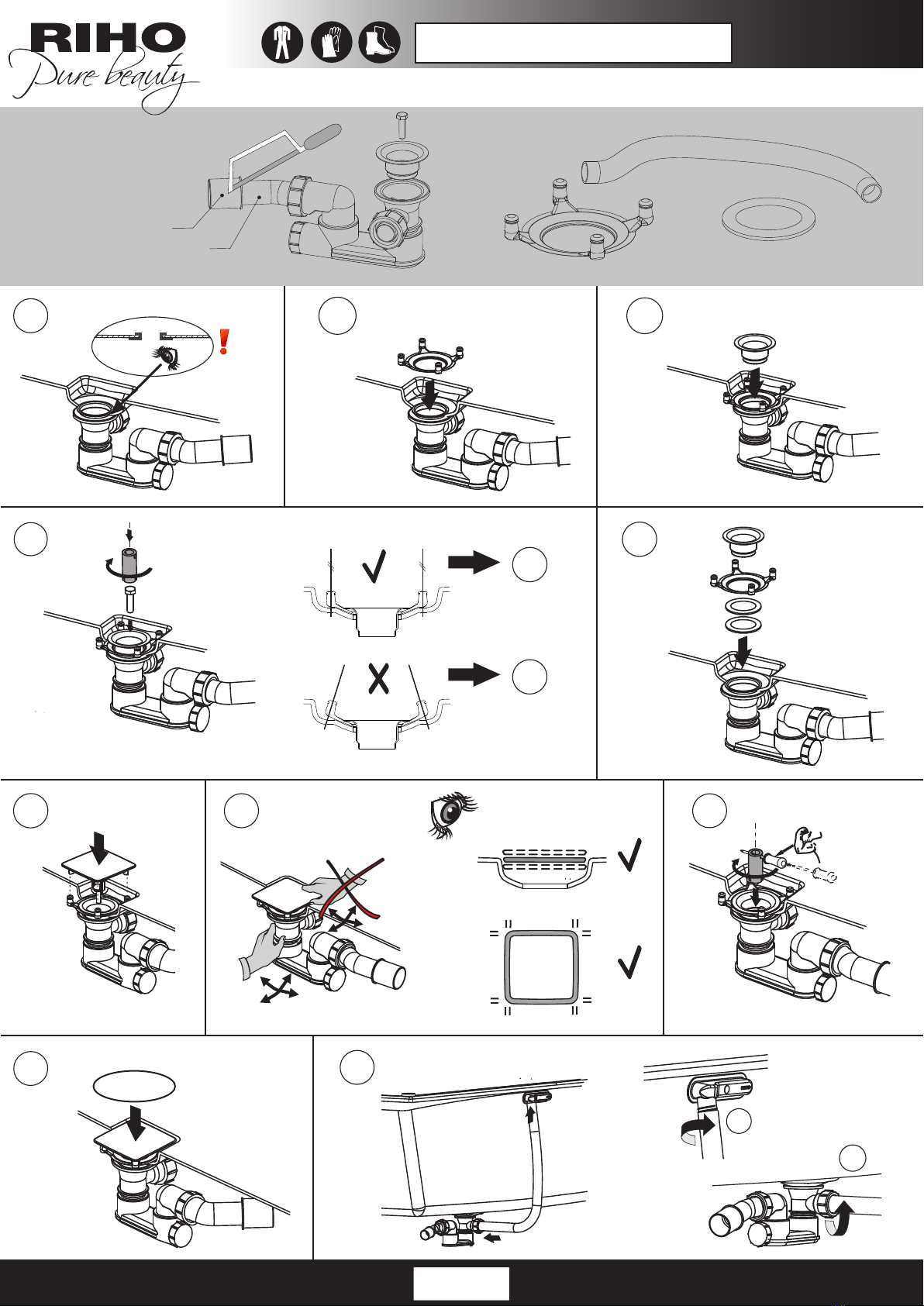 RIHO
Pure beauty