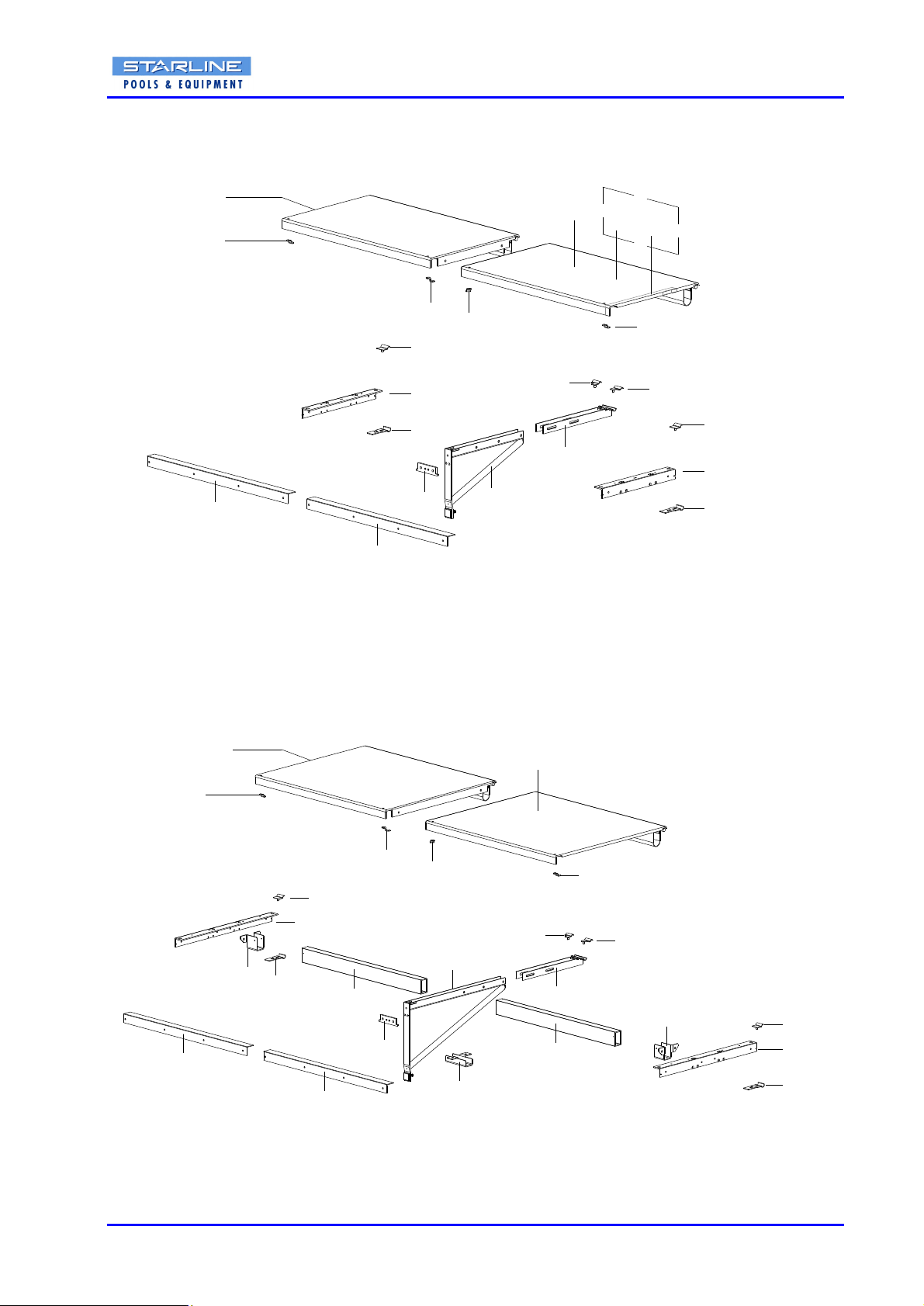 STARLINE
POOLS & EQUIPMENT