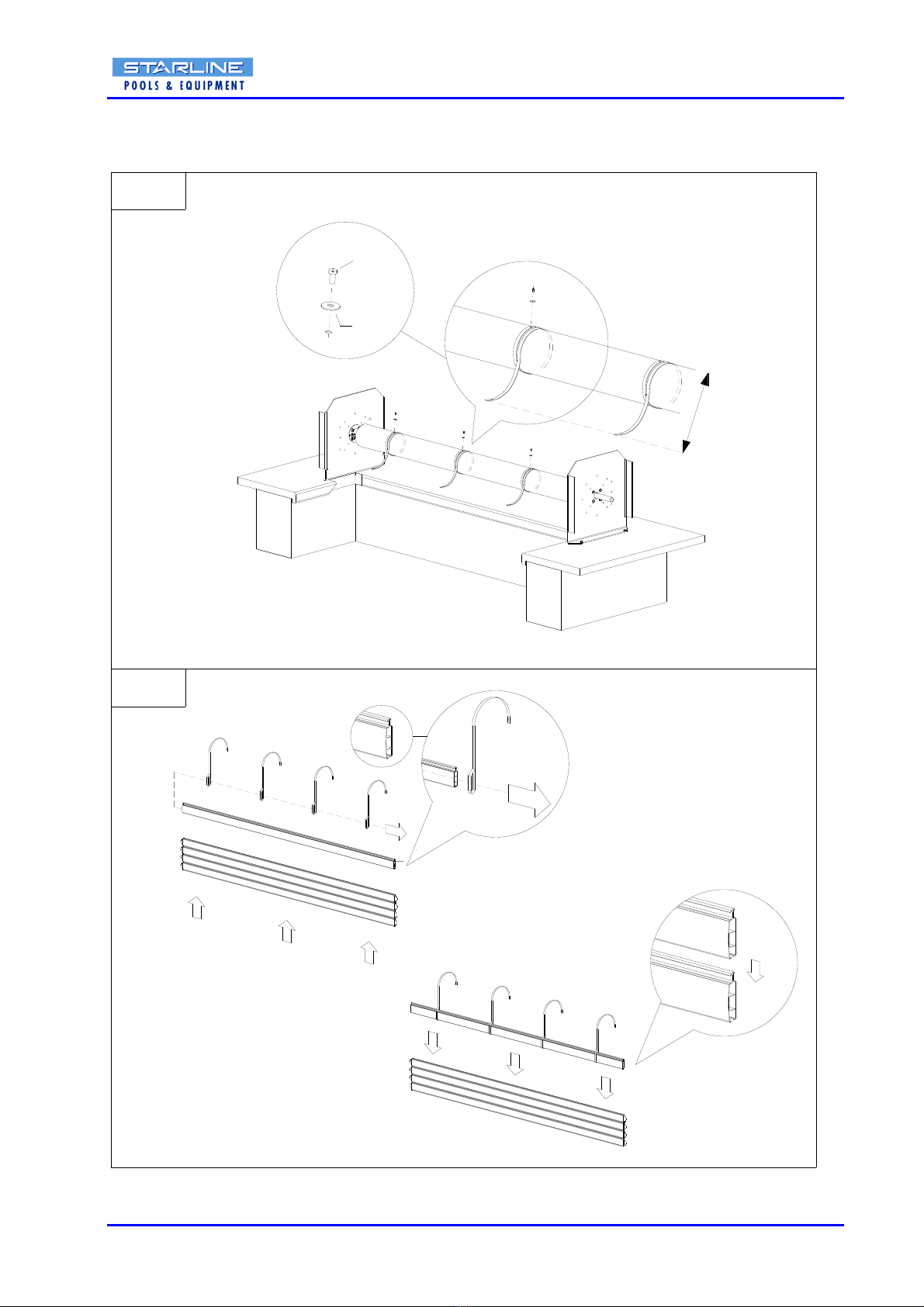 STARLINE
POOLS & EQUIPMENT