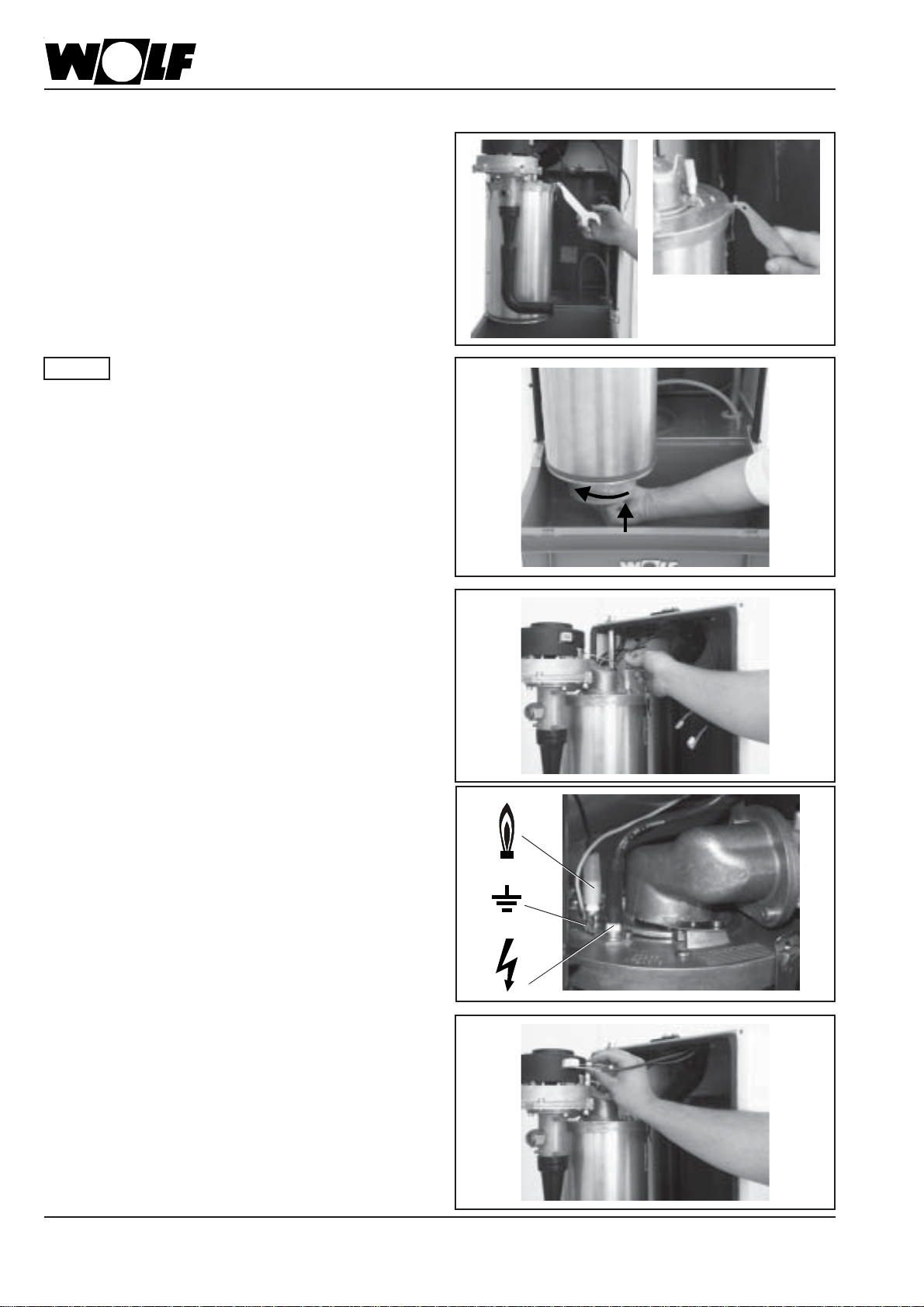 WOLF