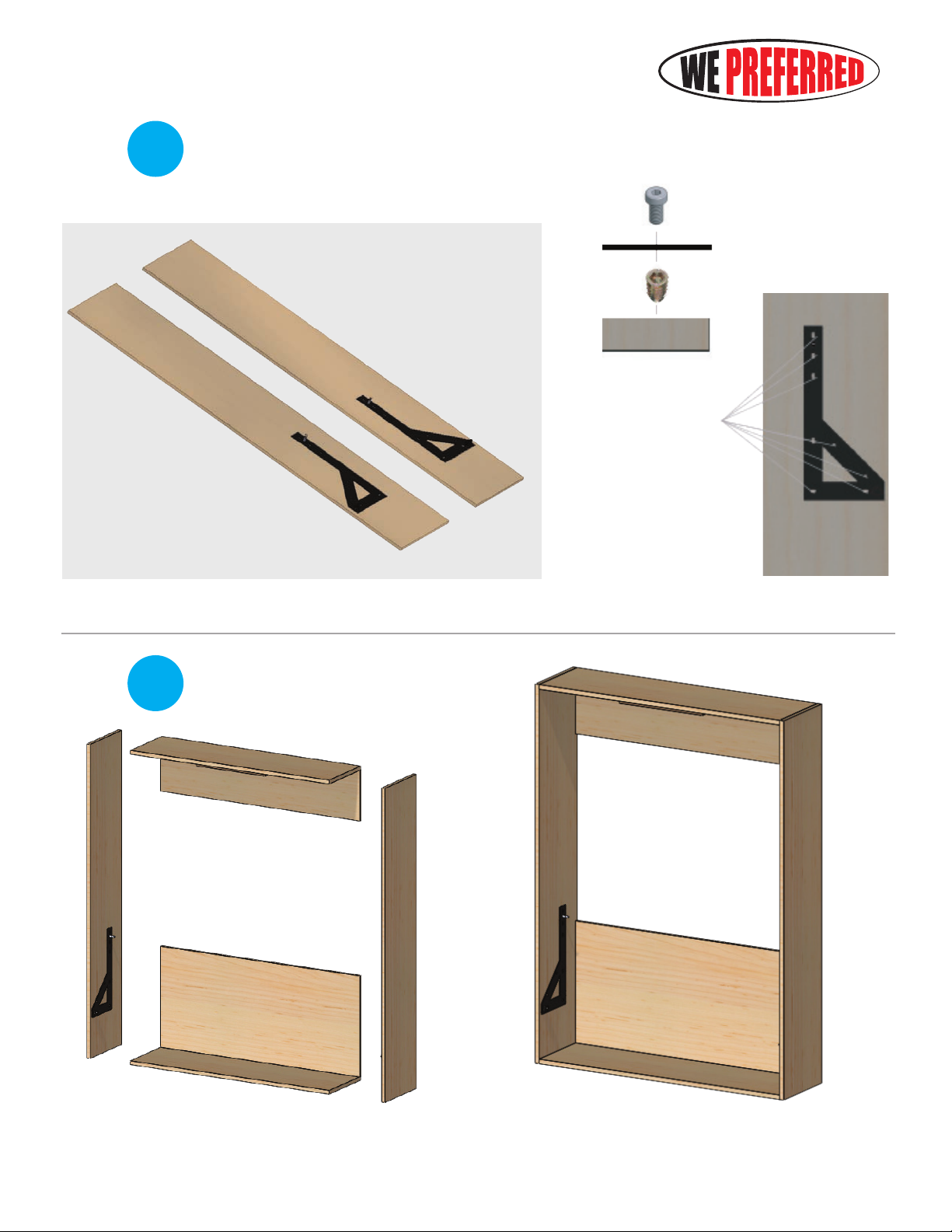 WE PREFERRED