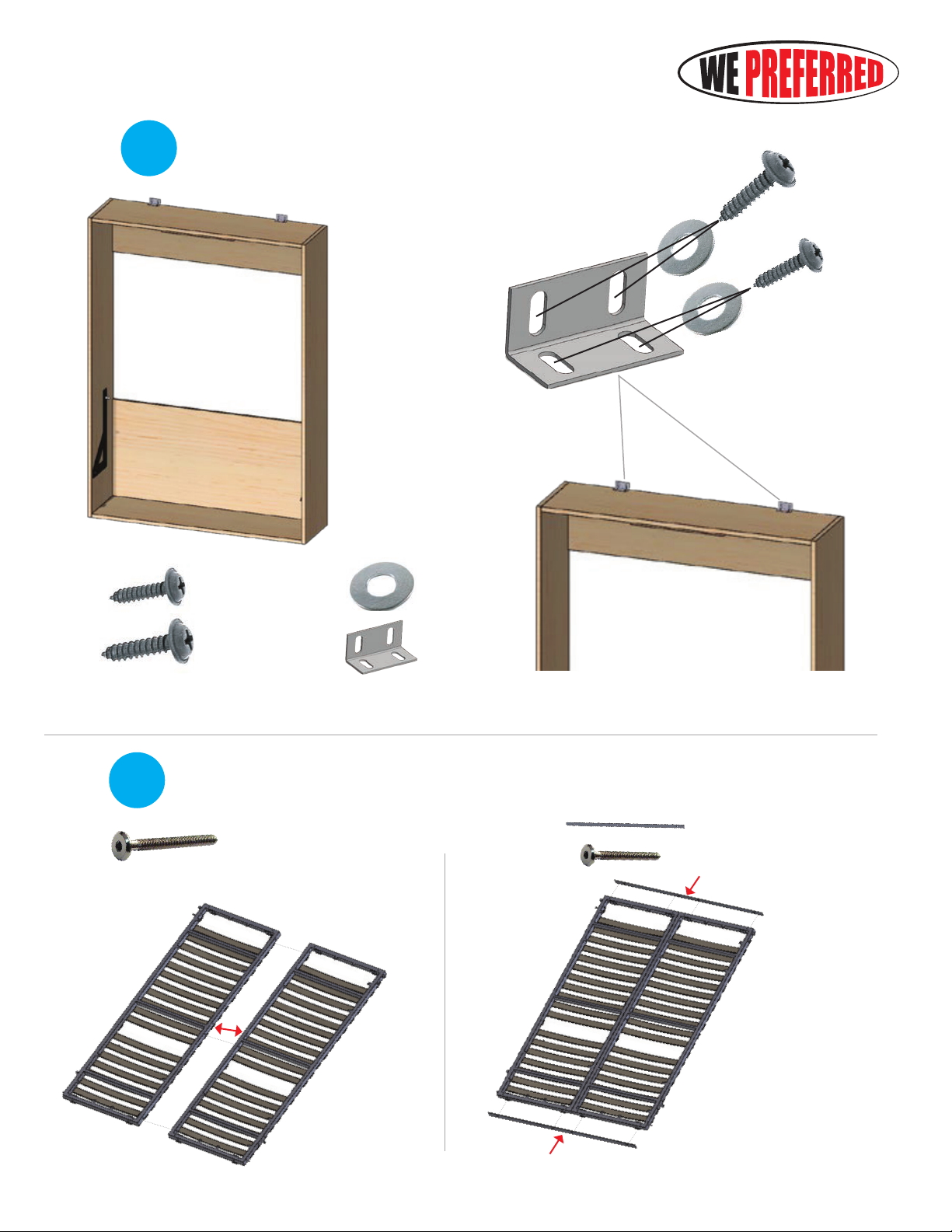 WE PREFERRED