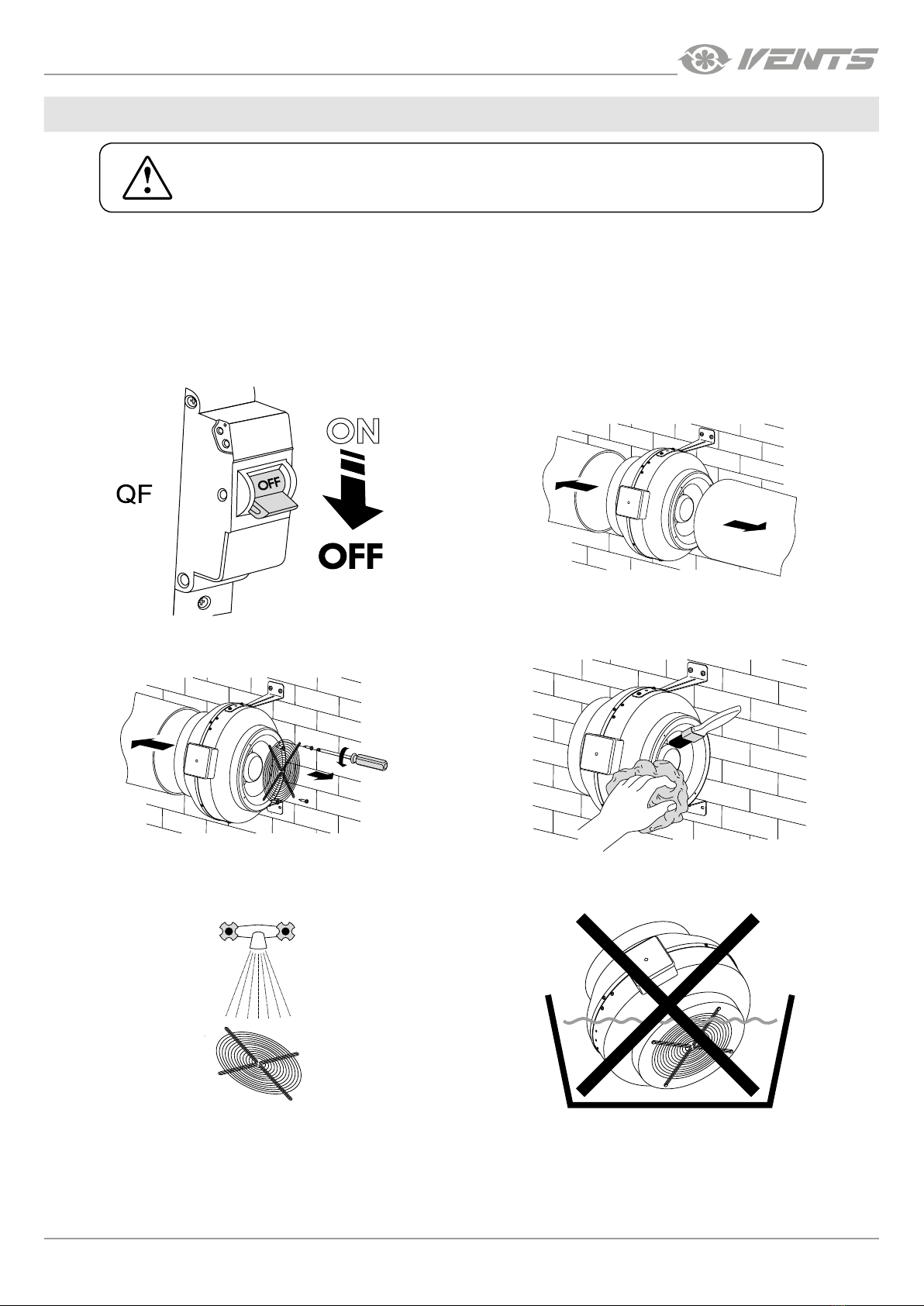 VENTS

QF

OFF

ON

OFF