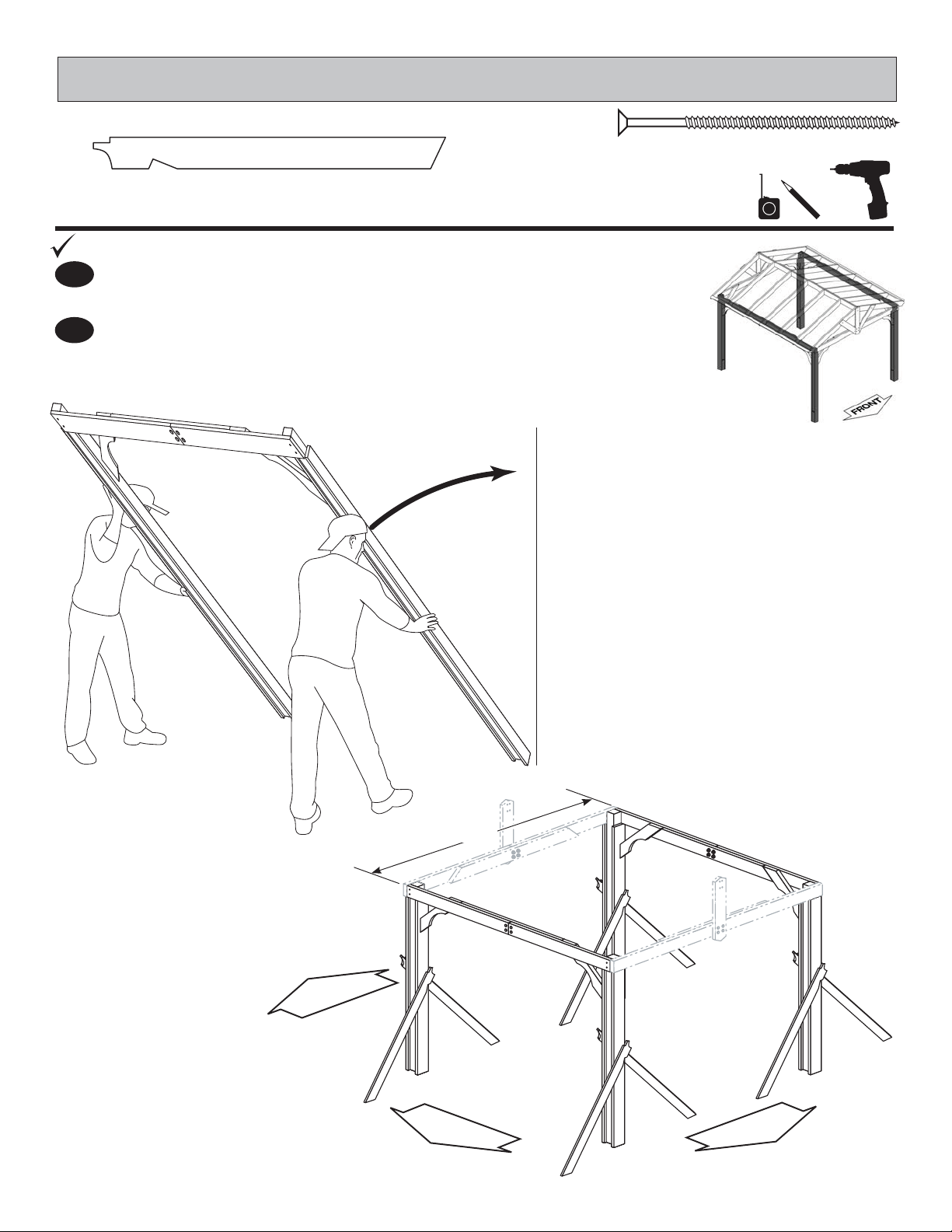 FRONT