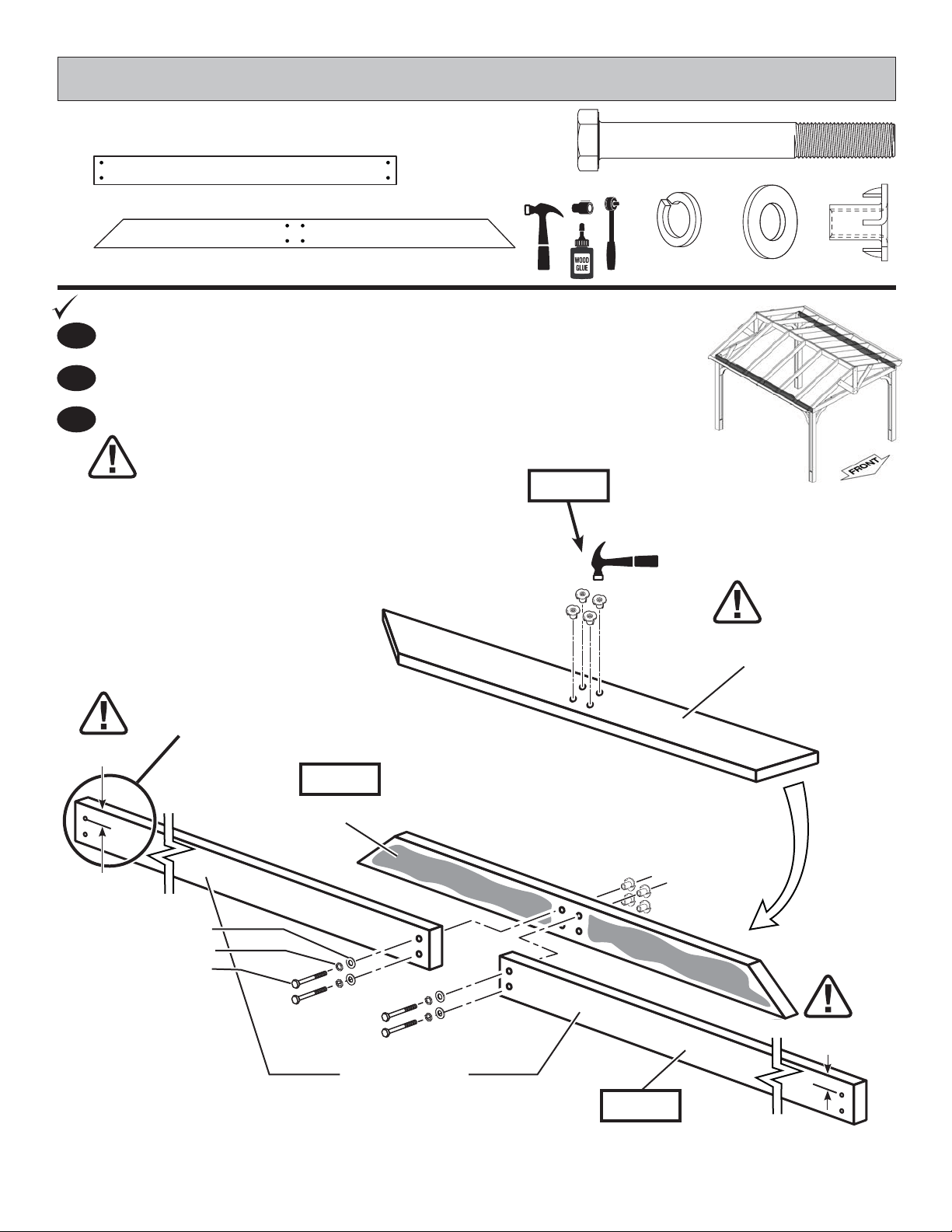 WOOD GLUE

FRONT