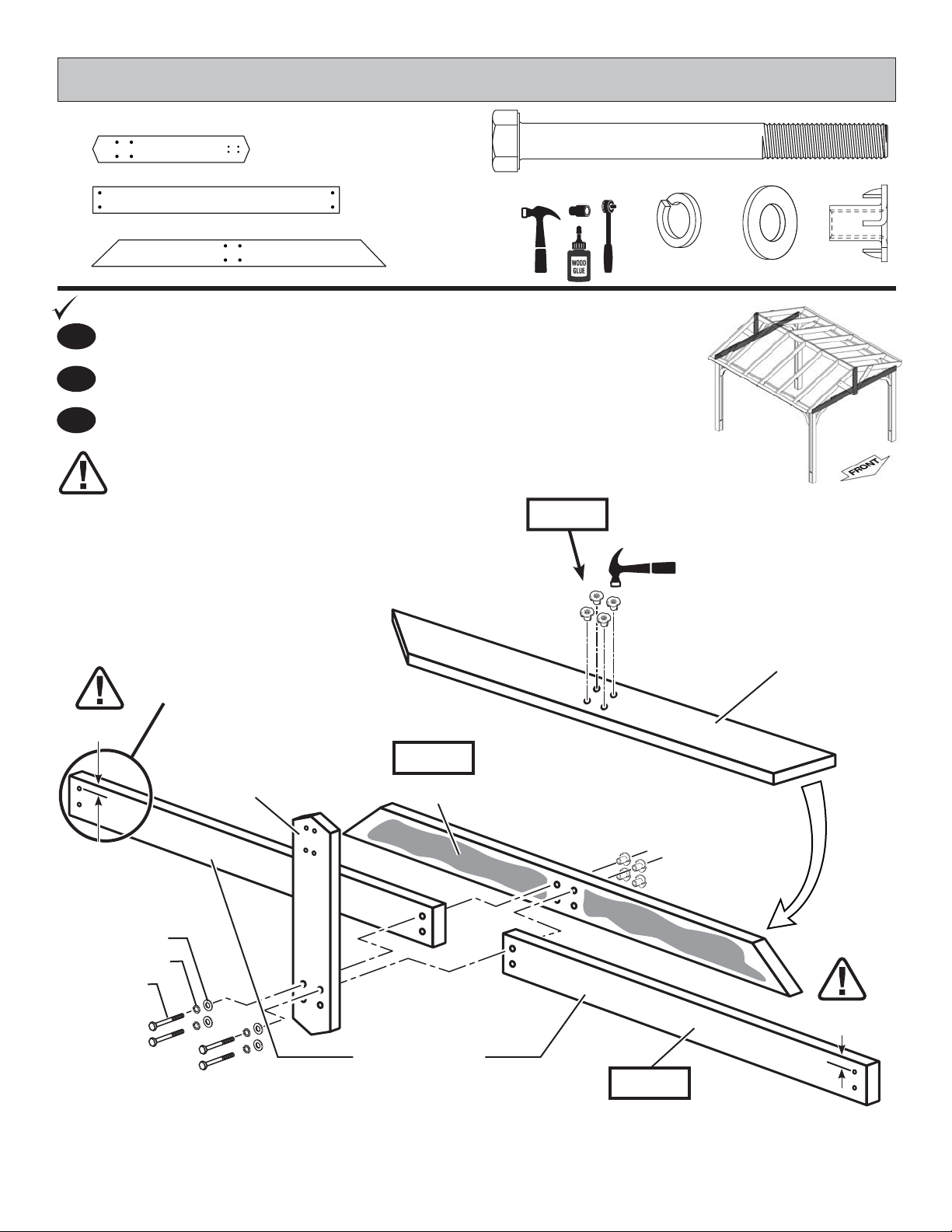 WOOD GLUE

FRONT